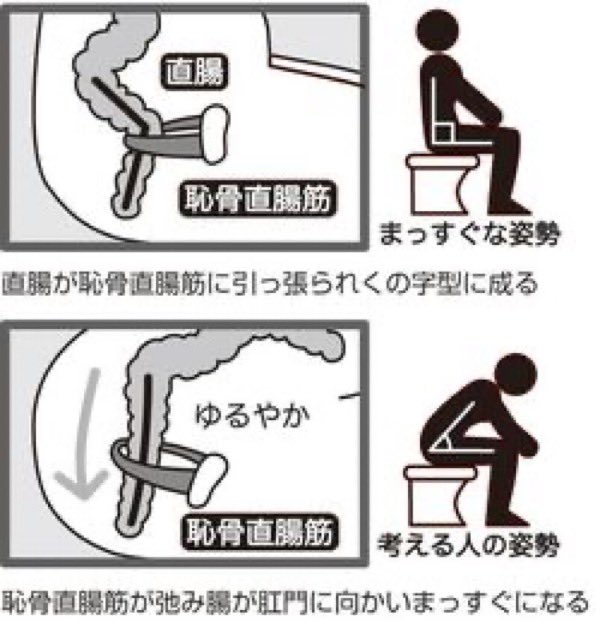 直腸

恥骨直腸筋

まっすぐな姿勢

直腸が恥骨直腸筋に引っ張られくの字型に成る

ゆるやか

恥骨直腸筋

考える人の姿勢

恥骨直腸筋が弛み腸が肛門に向かいまっすぐになる