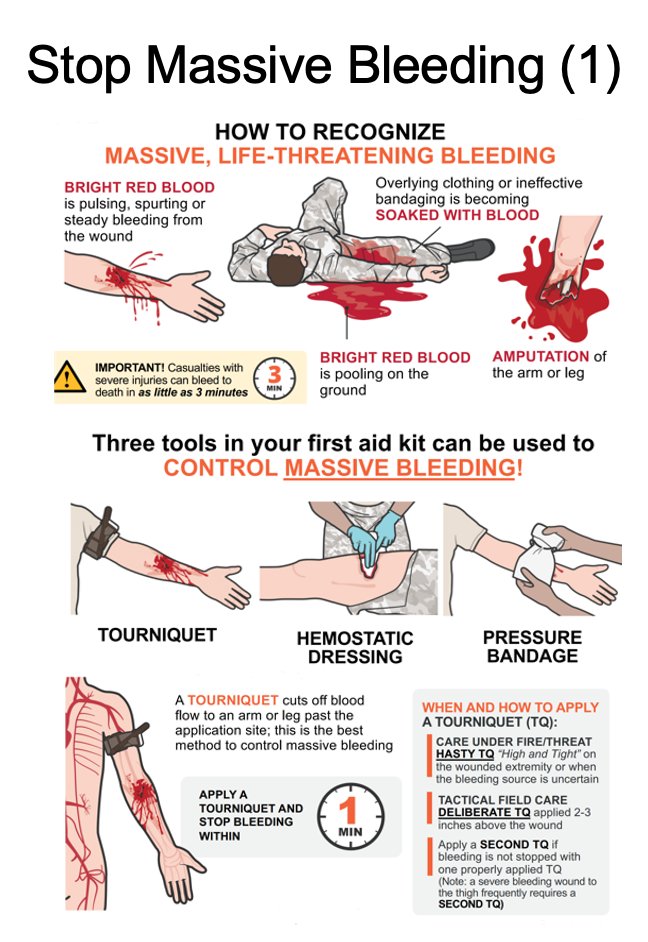 Stop Massive Bleeding (1)

HOW TO RECOGNIZE
MASSIVE, LIFE-THREATENING BLEEDING

BRIGHT RED BLOOD is pulsing, spurting or steady bleeding from the wound

Overlying clothing or ineffective bandaging is becoming SOAKED WITH BLOOD

IMPORTANT! Casualties with severe injuries can bleed to death in as little as 3 minutes

3 MIN

BRIGHT RED BLOOD is pooling on the ground

AMPUTATION of the arm or leg

Three tools in your first aid kit can be used to CONTROL MASSIVE BLEEDING!

TOURNIQUET

HEMOSTATIC DRESSING

PRESSURE BANDAGE

A TOURNIQUET cuts off blood flow to an arm or leg past the application site; this is the best method to control massive bleeding

APPLY A TOURNIQUET AND STOP BLEEDING WITHIN

1 MIN

WHEN AND HOW TO APPLY A TOURNIQUET (TQ):

CARE UNDER FIRE/THREAT
HASTY TQ "High and Tight" on the wounded extremity or when the bleeding source is uncertain

TACTICAL FIELD CARE
DELIBERATE TQ applied 2-3 inches above the wound

Apply a SECOND TQ if bleeding is not stopped with one properly applied TQ
(Note: a severe bleeding wound to the thigh frequently requires a SECOND TQ)