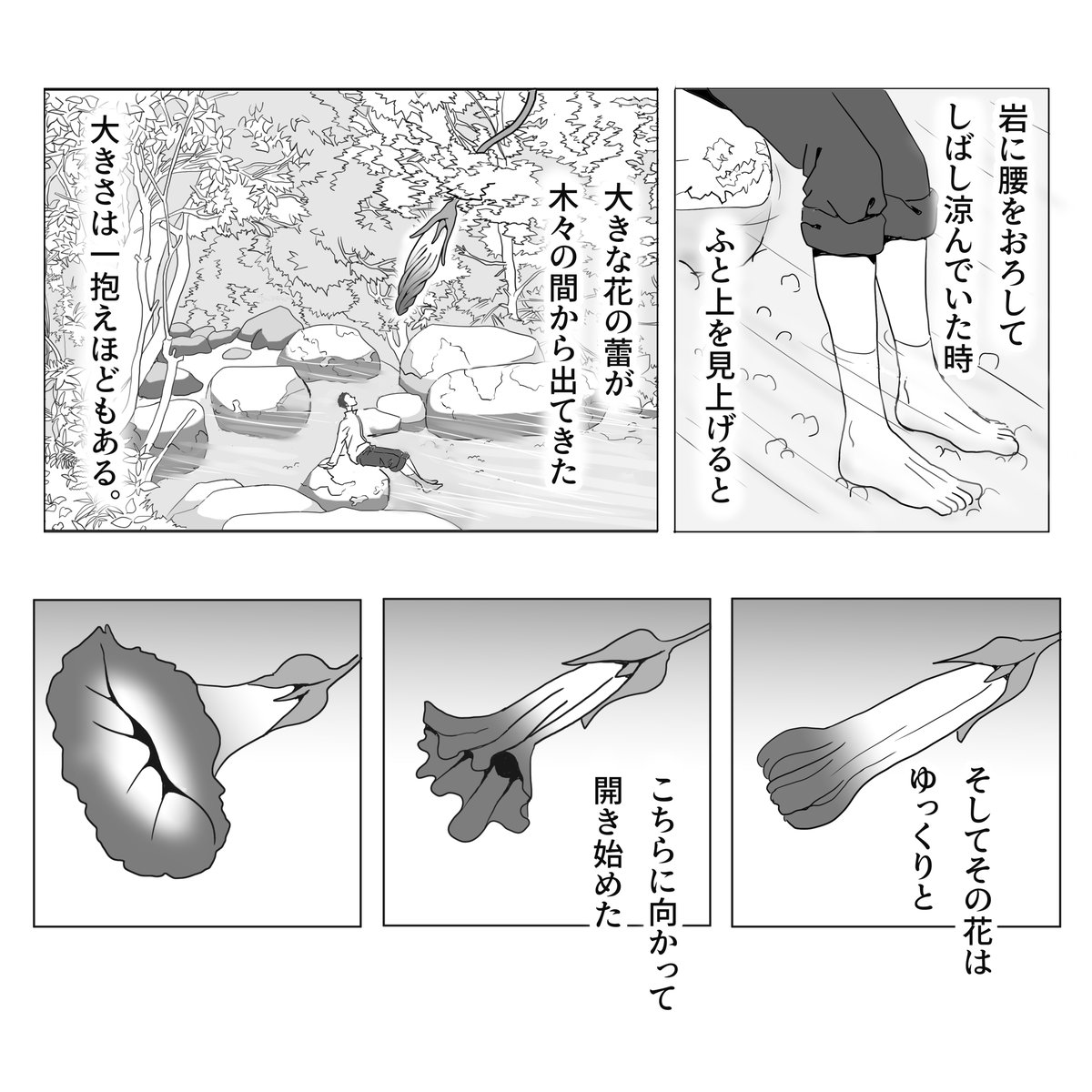 岩に腰をおろして
しばし涼んでいた時

ふと上を見上げると

大きな花の蕾が
木々の間から出てきた

大きさは一抱えほどもある。

そしてその花は
ゆっくりと

こちらに向かって
開き始めた