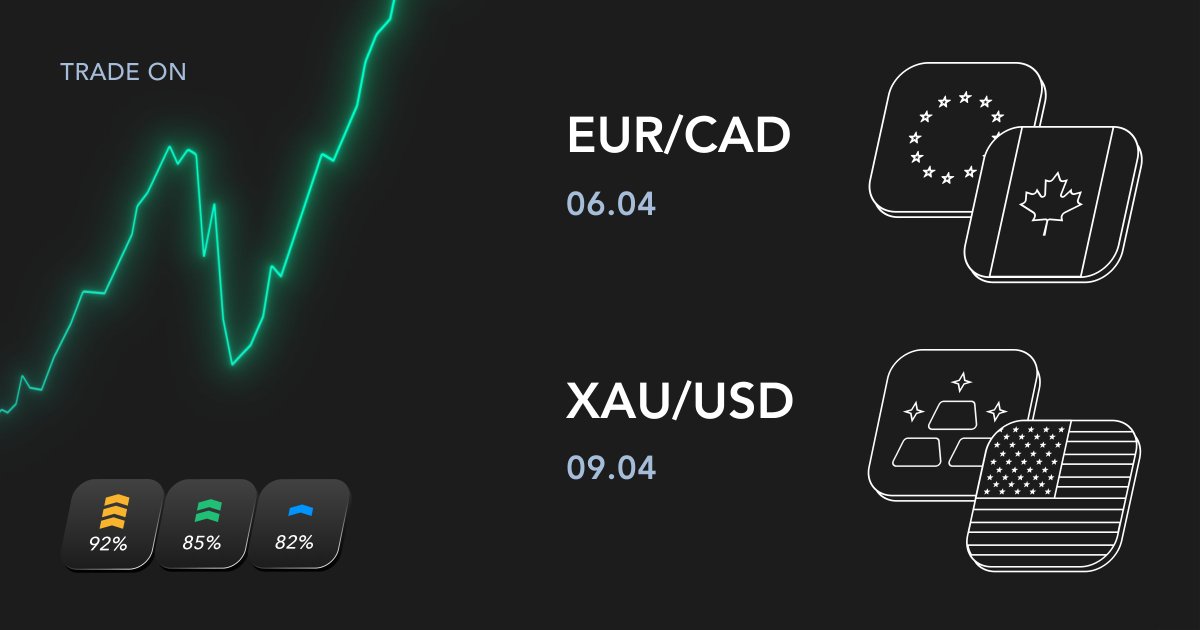 TRADE ON

EUR/CAD

06.04

XAU/USD

09.04

92%

85%

82%