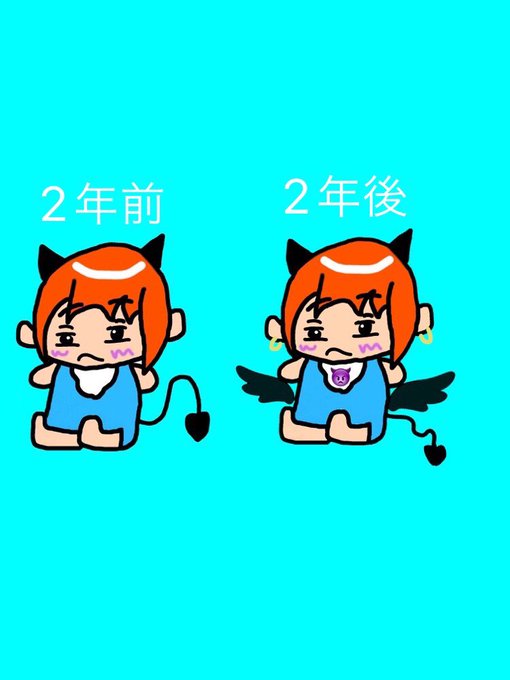 ２年前

２年後