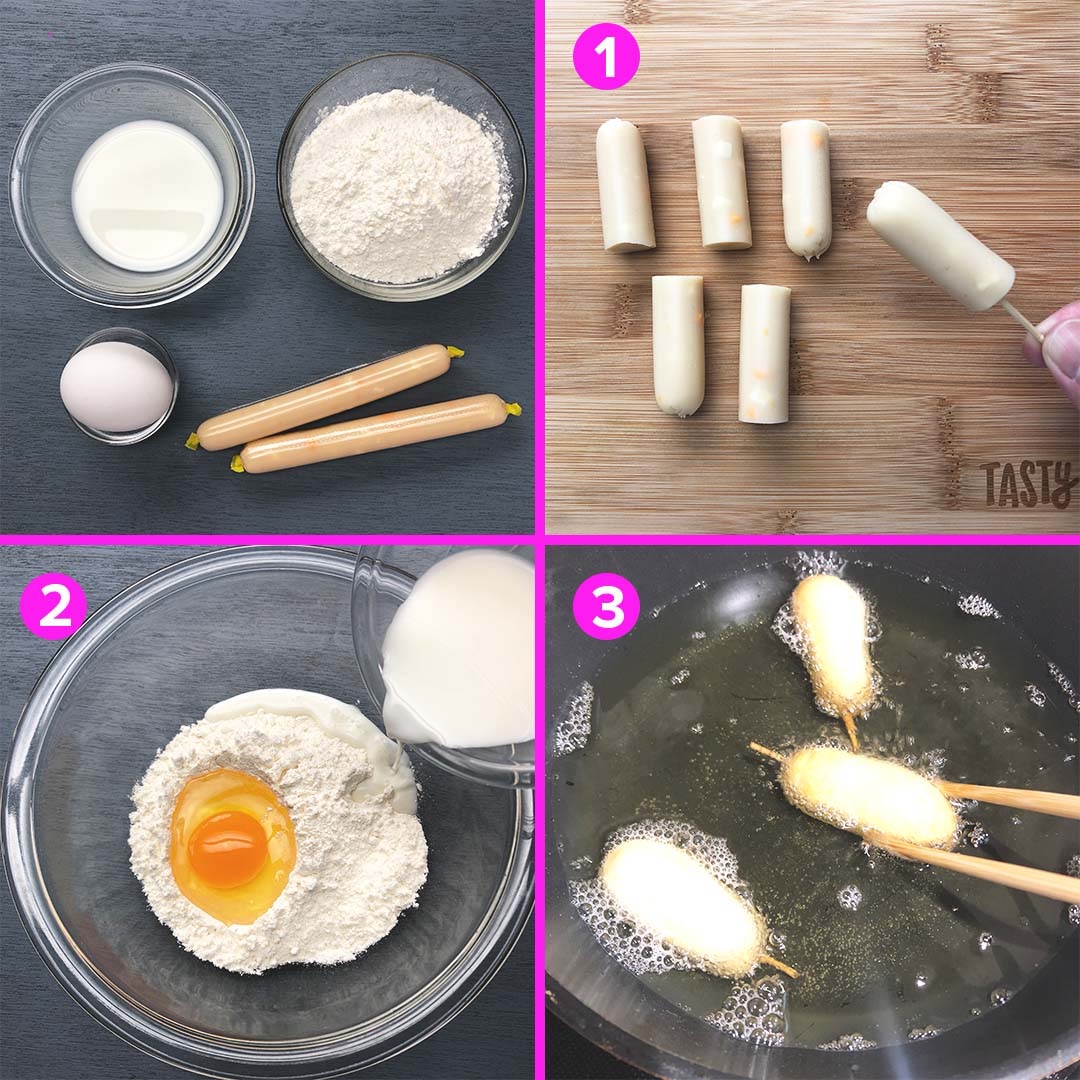 1

TASTY

2

3