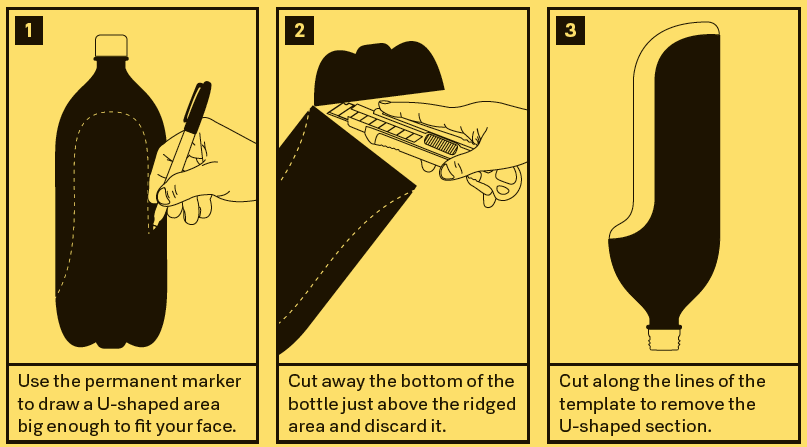 1

Use the permanent marker to draw a U-shaped area big enough to fit your face.

2

Cut away the bottom of the bottle just above the ridged area and discard it.

3

Cut along the lines of the template to remove the U-shaped section.