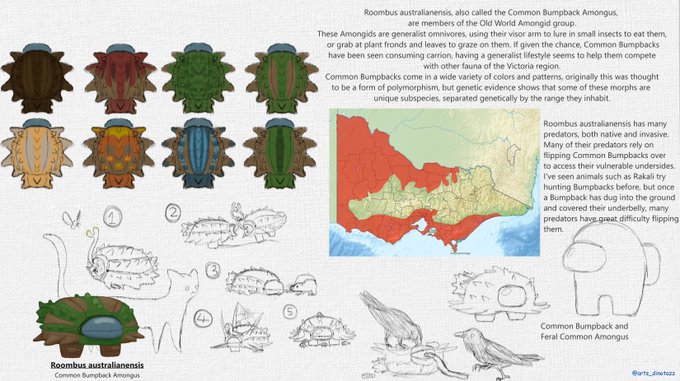 Roombus australianensis, also called the Common Bumpback Amongus, are members of the Old World Amongid group.
These Amongids are generalist omnivores, using their visor arm to lure in small insects to eat them, or grab at plant fronds and leaves to graze on them. If given the chance, Common Bumpbacks have been seen consuming carrion, having a generalist lifestyle seems to help them compete with other fauna of the Victoria region.
Common Bumpbacks come in a wide variety of colors and patterns, originally this was thought to be a form of polymorphism, but genetic evidence shows that some of these morphs are unique subspecies, separated genetically by the range they inhabit.

Roombus australianensis has many predators, both native and invasive. Many of their predators rely on flipping Common Bumpbacks over to access their vulnerable undersides. I've seen animals such as Rakali try hunting Bumpbacks before, but once a Bumpback has dug into the ground and covered their underbelly, many predators have great difficulty flipping them.

1
2
3
4
5

Common Bumpback and Feral Common Amongus

Roombus australianensis
Common Bumpback Amongus

@arts_dinotozz