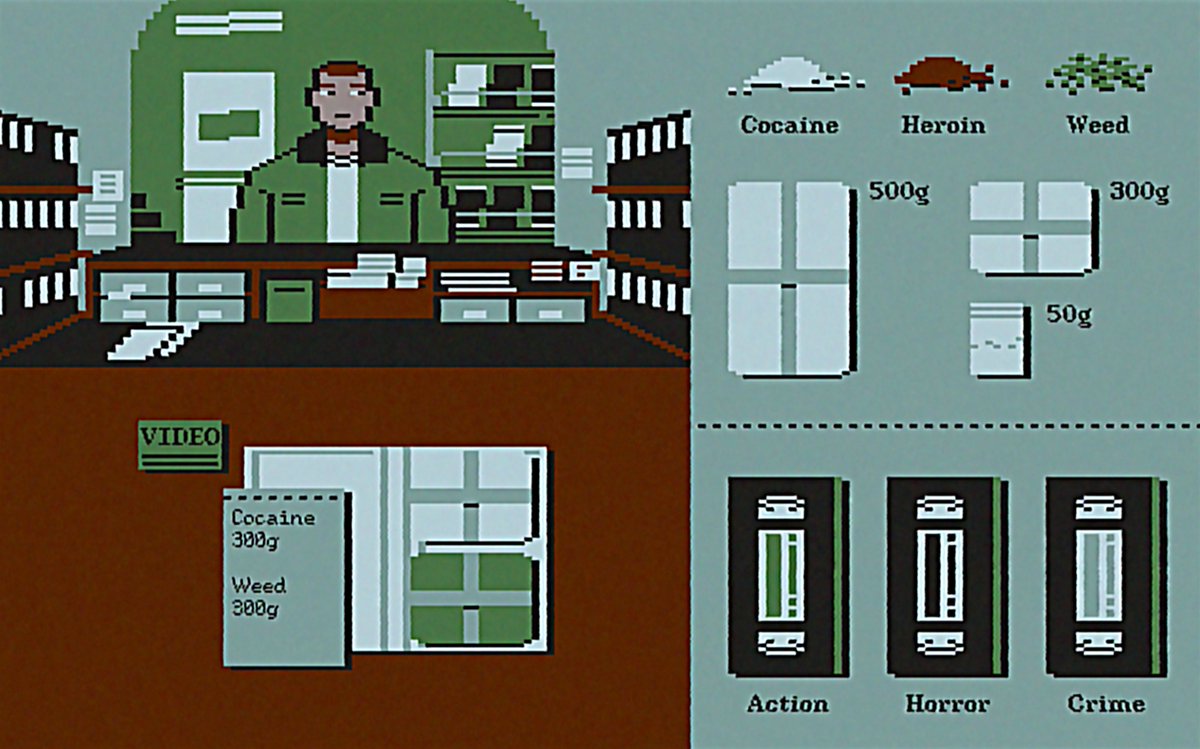 Cocaine Heroin Weed

500g 300g

50g

VIDEO

Cocaine
300g

Weed
300g

Action Horror Crime