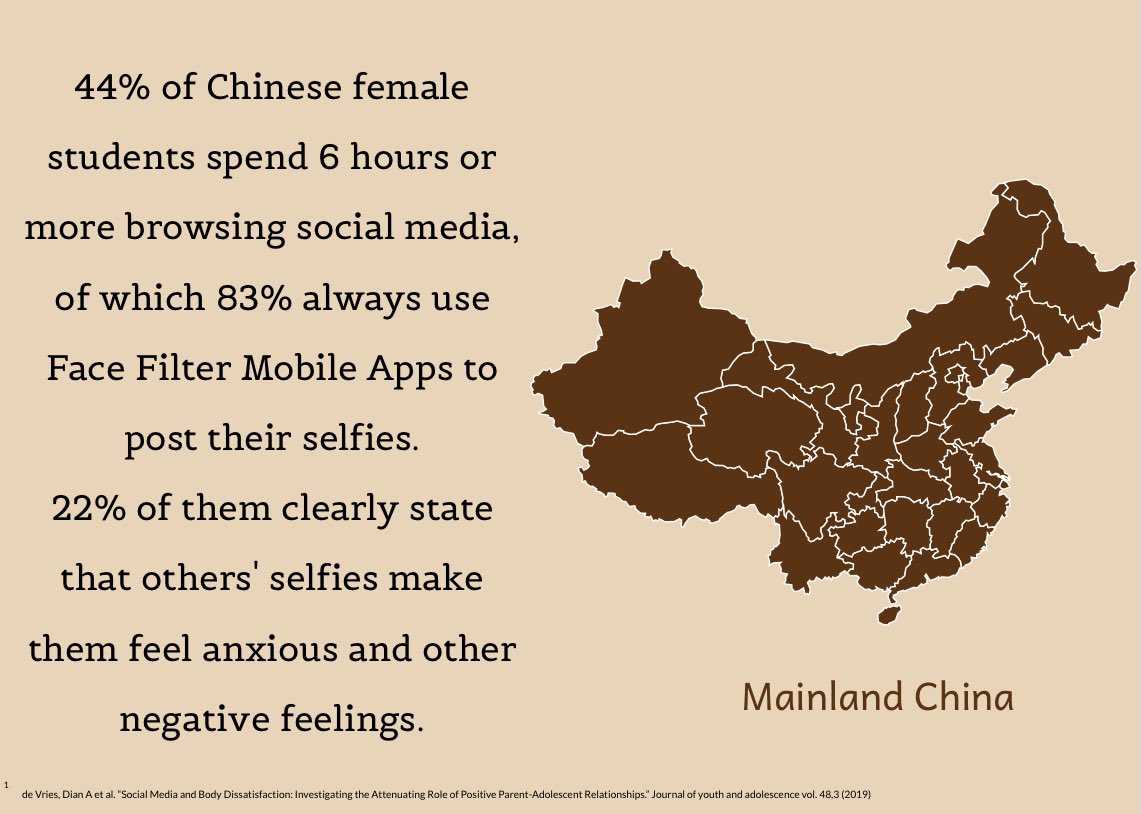 44% of Chinese female students spend 6 hours or more browsing social media, of which 83% always use Face Filter Mobile Apps to post their selfies.
22% of them clearly state that others' selfies make them feel anxious and other negative feelings.

Mainland China

1 de Vries, Dian A et al. "Social Media and Body Dissatisfaction: Investigating the Attenuating Role of Positive Parent-Adolescent Relationships." Journal of youth and adolescence vol. 48,3 (2019)