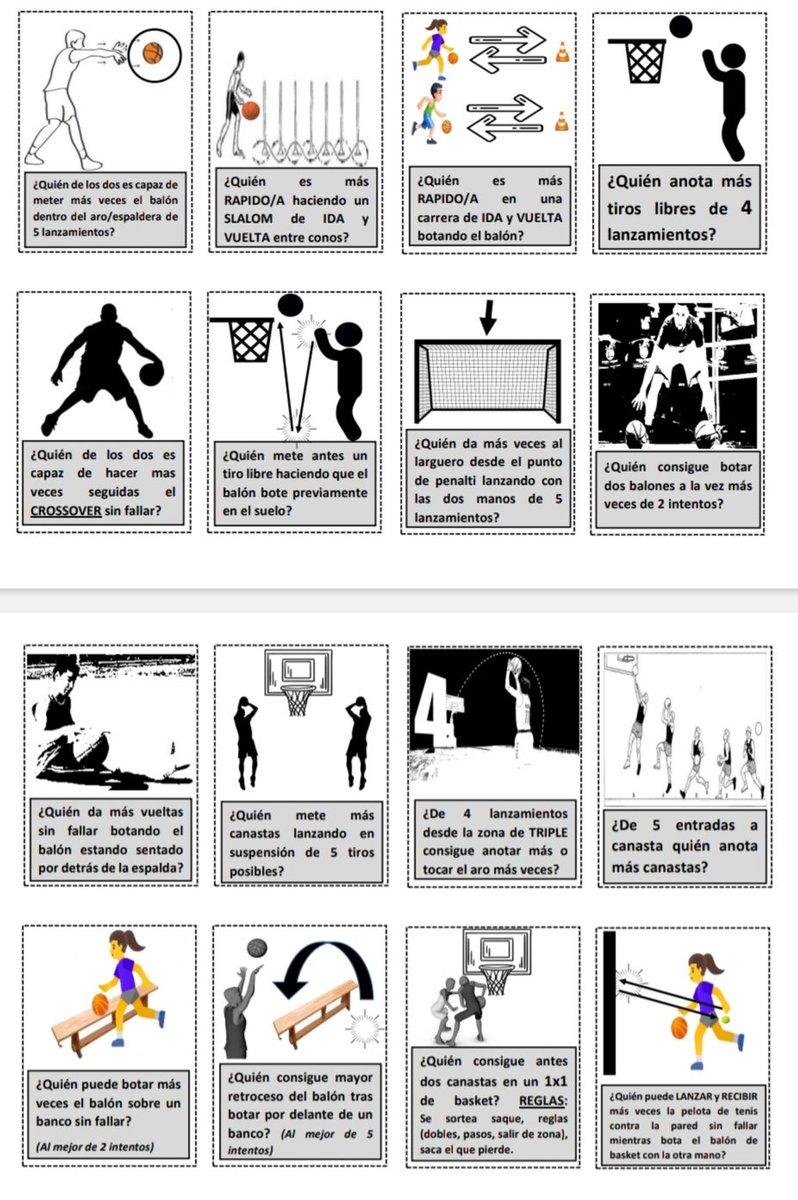 ¿Quién de los dos es capaz de meter más veces el balón dentro del aro/espaldera de 5 lanzamientos?

¿Quién es más RAPIDO/A haciendo un SLALOM de IDA y VUELTA entre conos?

¿Quién es más RAPIDO/A en una carrera de IDA y VUELTA botando el balón?

¿Quién anota más tiros libres de 4 lanzamientos?

¿Quién de los dos es capaz de hacer mas veces seguidas el CROSSOVER sin fallar?

¿Quién mete antes un tiro libre haciendo que el balón bote previamente en el suelo?

¿Quién da más veces al larguero desde el punto de penalti lanzando con las dos manos de 5 lanzamientos?

¿Quién consigue botar dos balones a la vez más veces de 2 intentos?

¿Quién da más vueltas sin fallar botando el balón estando sentado por detrás de la espalda?

¿Quién mete más canastas lanzando en suspensión de 5 tiros posibles?

4

¿De 4 lanzamientos desde la zona de TRIPLE consigue anotar más o tocar el aro más veces?

¿De 5 entradas a canasta quién anota más canastas?

¿Quién puede botar más veces el balón sobre un banco sin fallar?

(Al mejor de 2 intentos)

¿Quién consigue mayor retroceso del balón tras botar por delante de un banco? (Al mejor de 5 intentos)

¿Quién consigue antes dos canastas en un 1x1 de basket? REGLAS: Se sortea saque, reglas (dobles, pasos, salir de zona), saca el que pierde.

¿Quién puede LANZAR y RECIBIR más veces la pelota de tenis contra la pared sin fallar mientras bota el balón de basket con la otra mano?