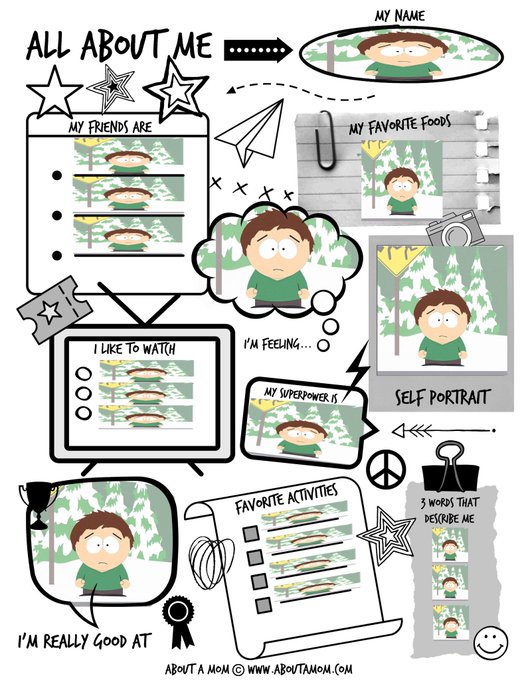 ALL ABOUT ME

MY NAME

MY FRIENDS ARE

MY FAVORITE FOODS

I'M FEELING...

I LIKE TO WATCH

MY SUPERPOWER IS

SELF PORTRAIT

FAVORITE ACTIVITIES

3 WORDS THAT DESCRIBE ME

I'M REALLY GOOD AT

ABOUT A MOM © WWW.ABOUTAMOM.COM