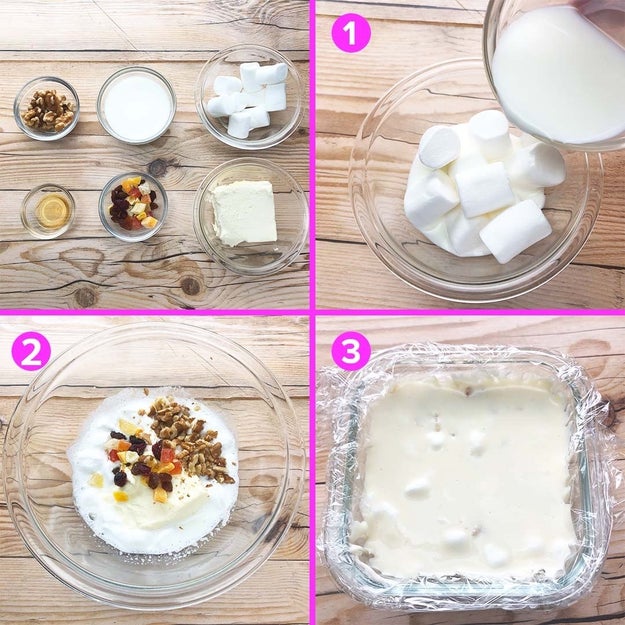 1

2

3