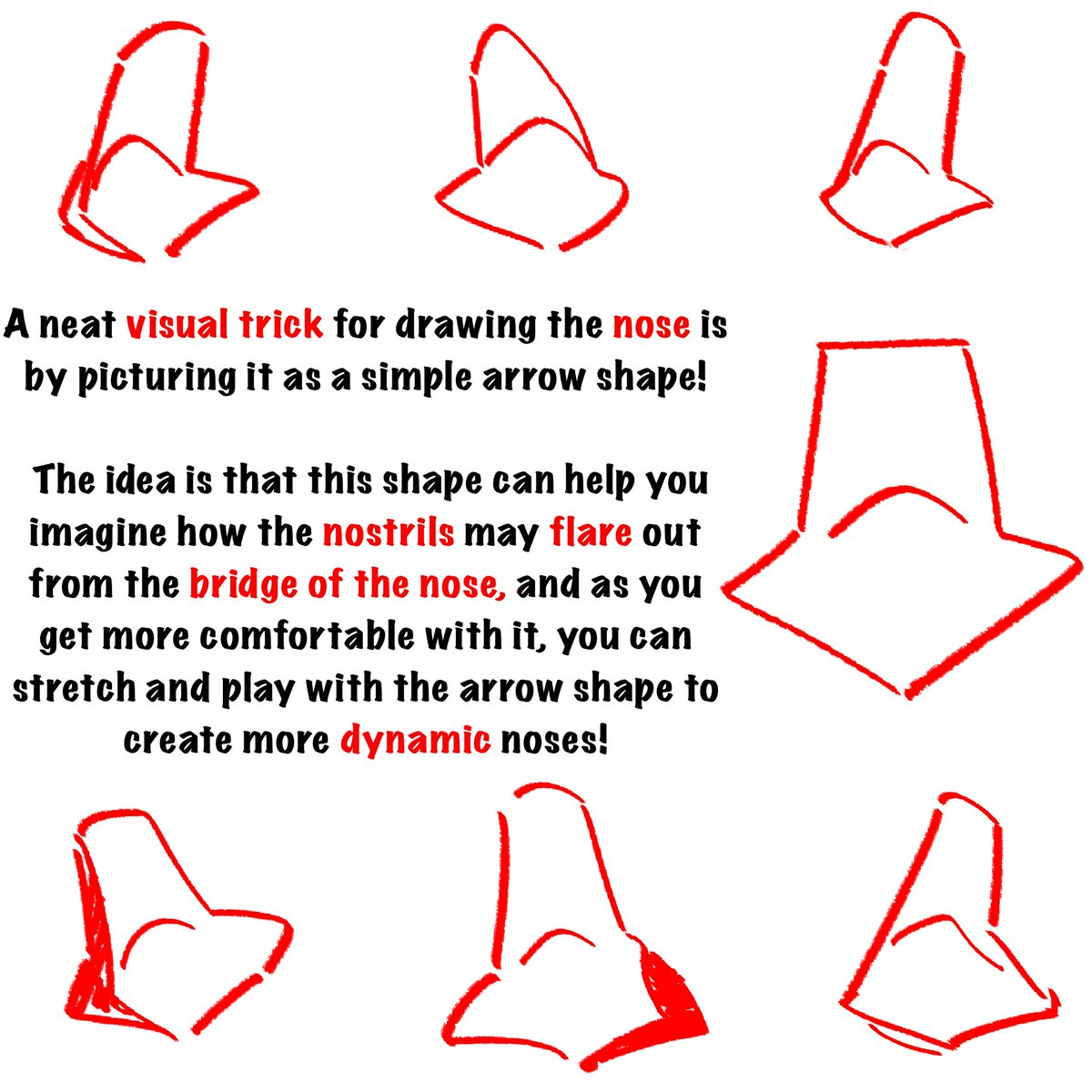 A neat visual trick for drawing the nose is by picturing it as a simple arrow shape!

The idea is that this shape can help you imagine how the nostrils may flare out from the bridge of the nose, and as you get more comfortable with it, you can stretch and play with the arrow shape to create more dynamic noses!