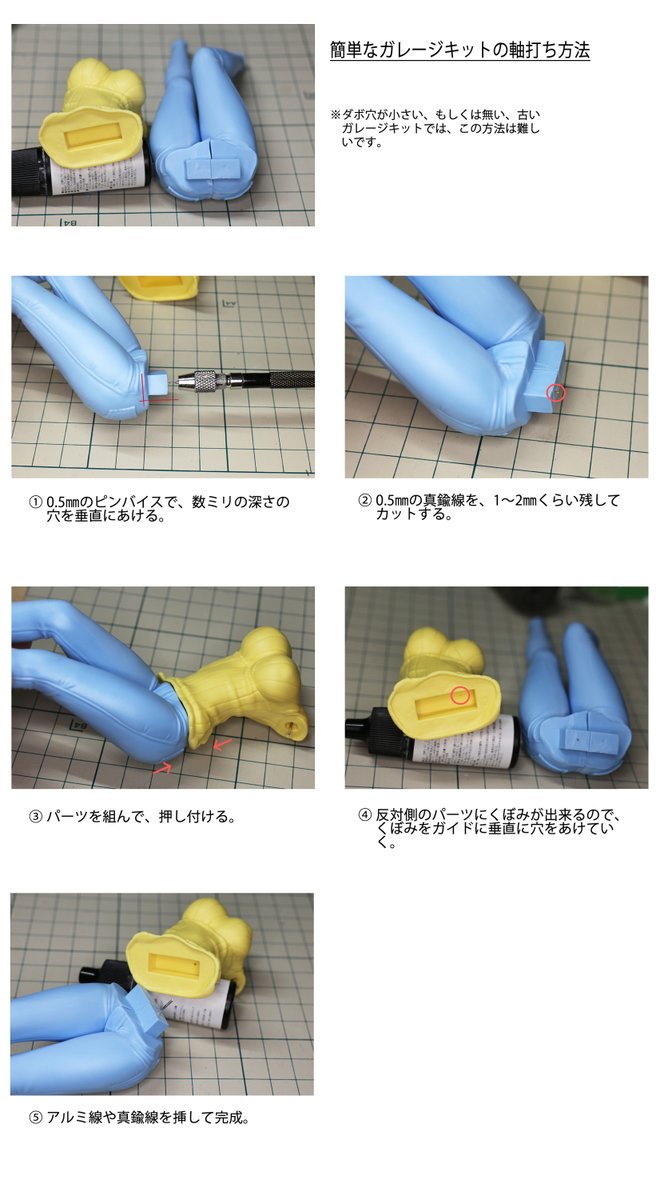 簡単なガレージキットの軸打ち方法

※ダボ穴が小さい、もしくは無い、古いガレージキットでは、この方法は難しいです。

① 0.5㎜のピンバイスで、数ミリの深さの穴を垂直にあける。

② 0.5㎜の真鍮線を、1〜2㎜くらい残してカットする。

③ パーツを組んで、押し付ける。

④ 反対側のパーツにくぼみが出来るので、くぼみをガイドに垂直に穴をあけていく。

⑤ アルミ線や真鍮線を挿して完成。