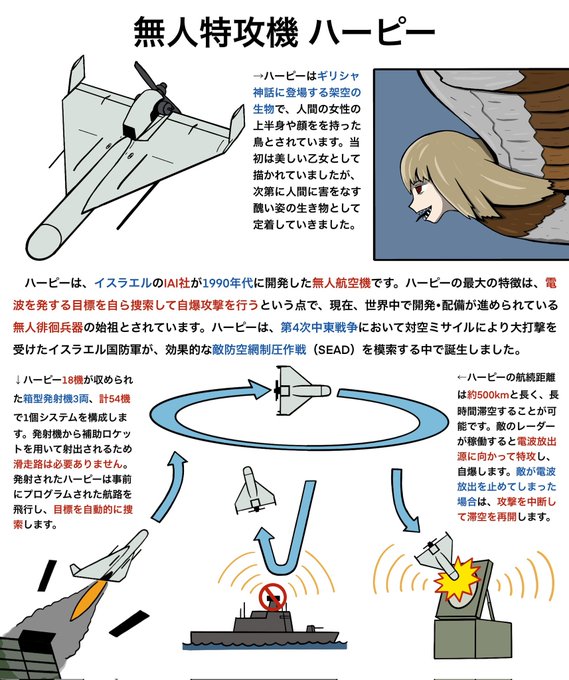 無人特攻機 ハーピー

→ハーピーはギリシャ神話に登場する架空の生物で、人間の女性の上半身や顔をを持った鳥とされています。当初は美しい乙女として描かれていましたが、次第に人間に害をなす醜い姿の生き物として定着していきました。

ハーピーは、イスラエルのIAI社が1990年代に開発した無人航空機です。ハーピーの最大の特徴は、電波を発する目標を自ら捜索して自爆攻撃を行うという点で、現在、世界中で開発・配備が進められている無人徘徊兵器の始祖とされています。ハーピーは、第4次中東戦争において対空ミサイルにより大打撃を受けたイスラエル国防軍が、効果的な敵防空網制圧作戦（SEAD）を模索する中で誕生しました。

↓ハーピー18機が収められた箱型発射機3両、計54機で1個システムを構成します。発射機から補助ロケットを用いて射出されるため滑走路は必要ありません。発射されたハーピーは事前にプログラムされた航路を飛行し、目標を自動的に捜索します。

←ハーピーの航続距離は約500kmと長く、長時間滞空することが可能です。敵のレーダーが稼働すると電波放出源に向かって特攻し、自爆します。敵が電波放出を止めてしまった場合は、攻撃を中断して滞空を再開します。