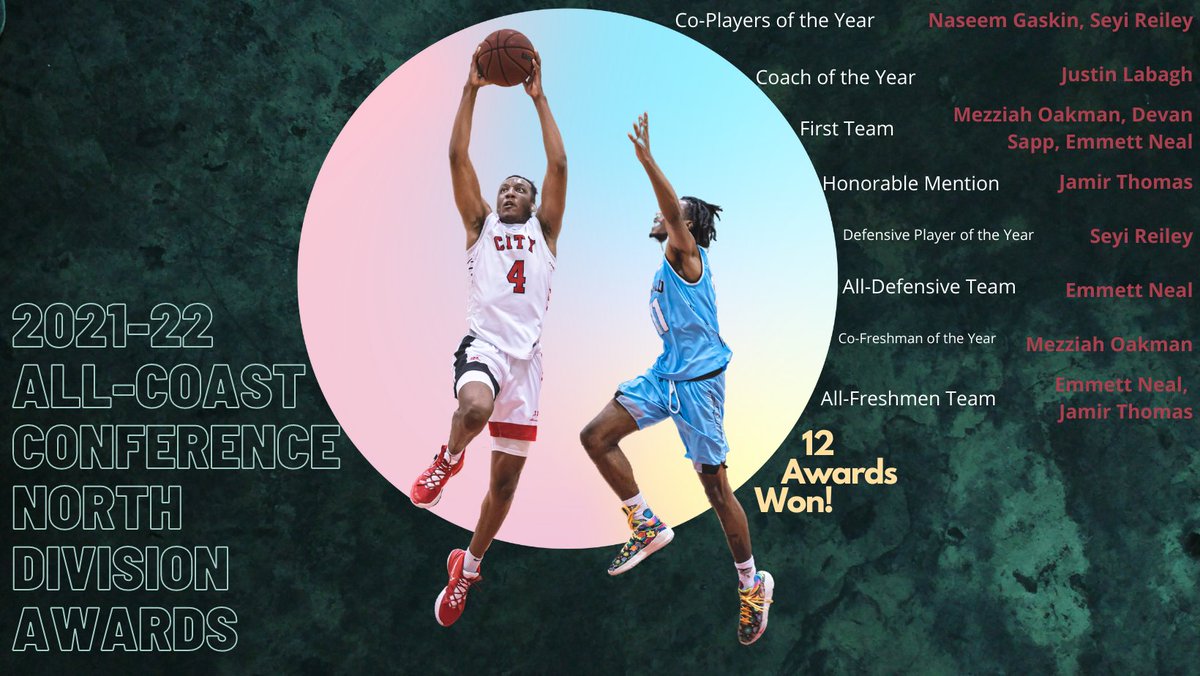 2021-22 ALL-COAST CONFERENCE NORTH DIVISION AWARDS

CITY 4

Co-Players of the Year Naseem Gaskin, Seyi Reiley

Coach of the Year Justin Labagh

First Team Mezziah Oakman, Devan Sapp, Emmett Neal

Honorable Mention Jamir Thomas

Defensive Player of the Year Seyi Reiley

All-Defensive Team Emmett Neal

Co-Freshman of the Year Mezziah Oakman

All-Freshmen Team Emmett Neal, Jamir Thomas

12 Awards Won!