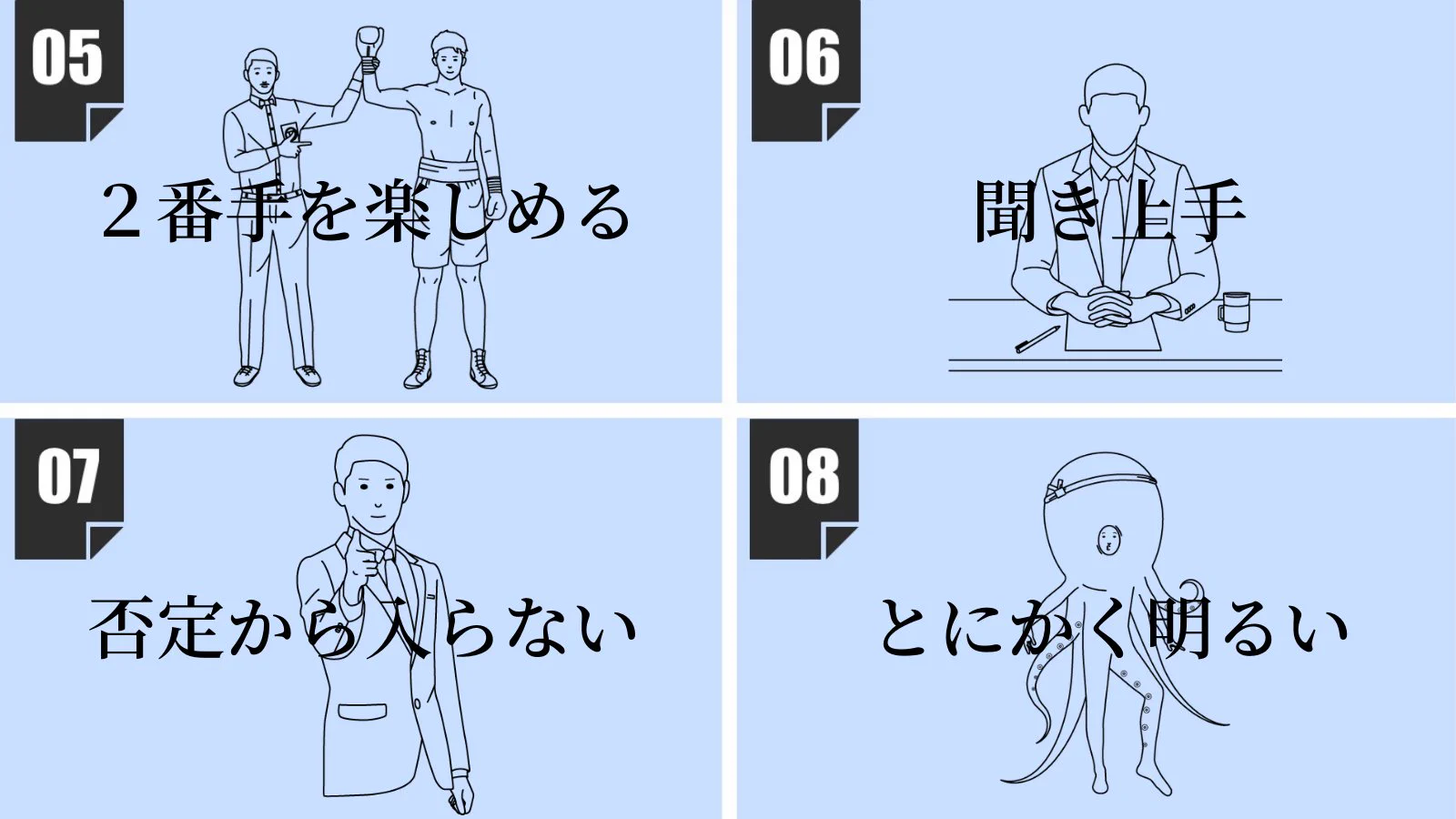 05

２番手を楽しめる

06

聞き上手

07

否定から入らない

08

とにかく明るい