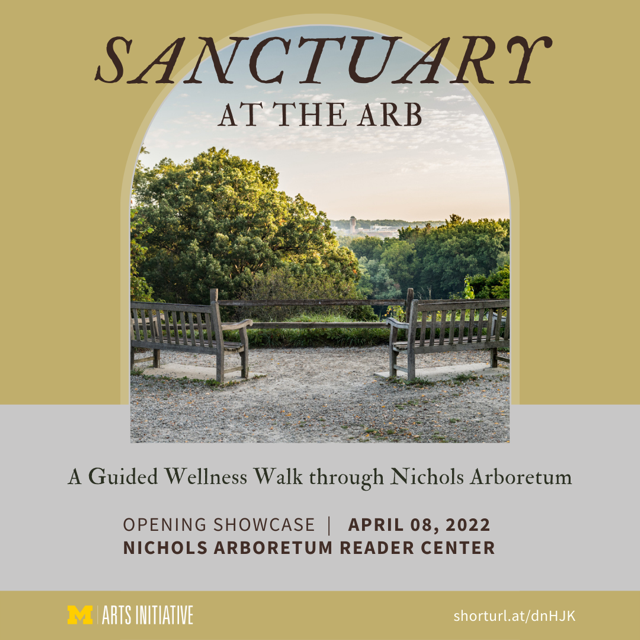 SANCTUARY
AT THE ARB

A Guided Wellness Walk through Nichols Arboretum

OPENING SHOWCASE | APRIL 08, 2022
NICHOLS ARBORETUM READER CENTER

M | ARTS INITIATIVE

shorturl.at/dnHJK