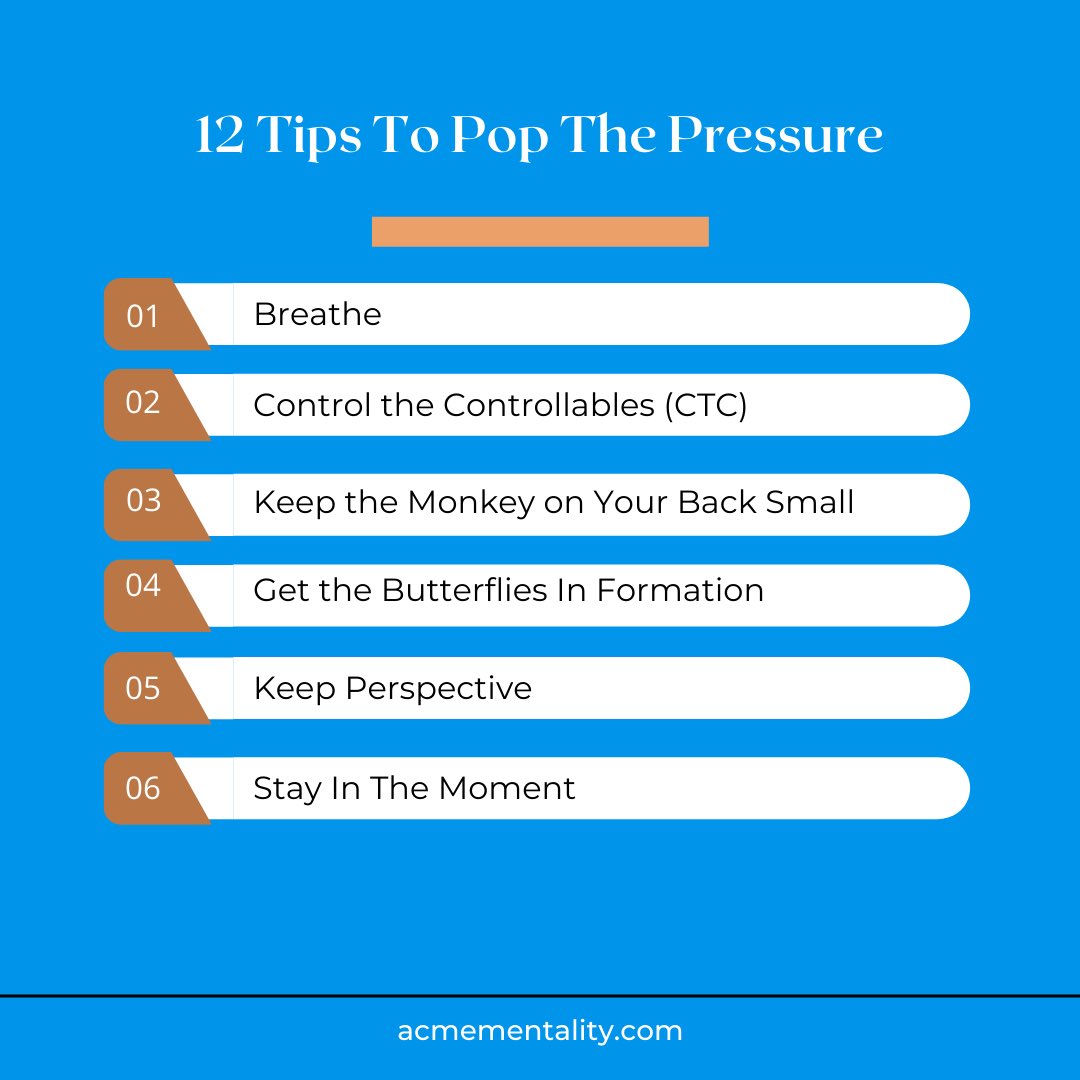 12 Tips To Pop The Pressure

01 Breathe

02 Control the Controllables (CTC)

03 Keep the Monkey on Your Back Small

04 Get the Butterflies In Formation

05 Keep Perspective

06 Stay In The Moment

acmementality.com