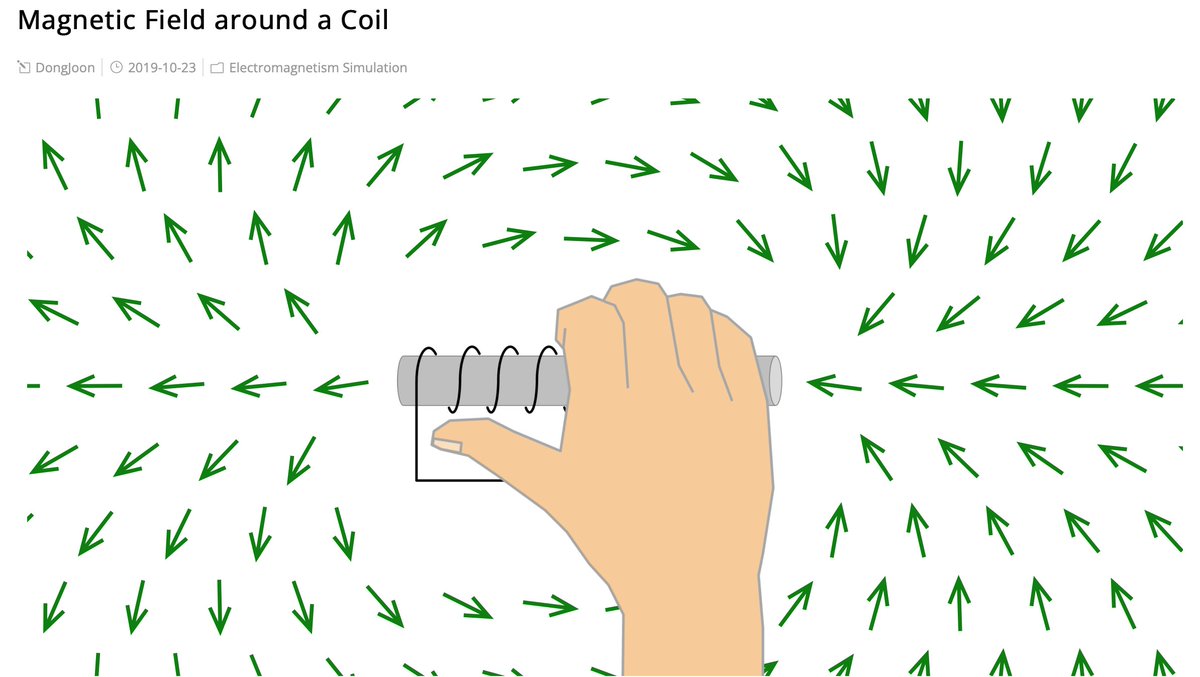 Magnetic Field around a Coil

DongJoon | 2019-10-23 | Electromagnetism Simulation