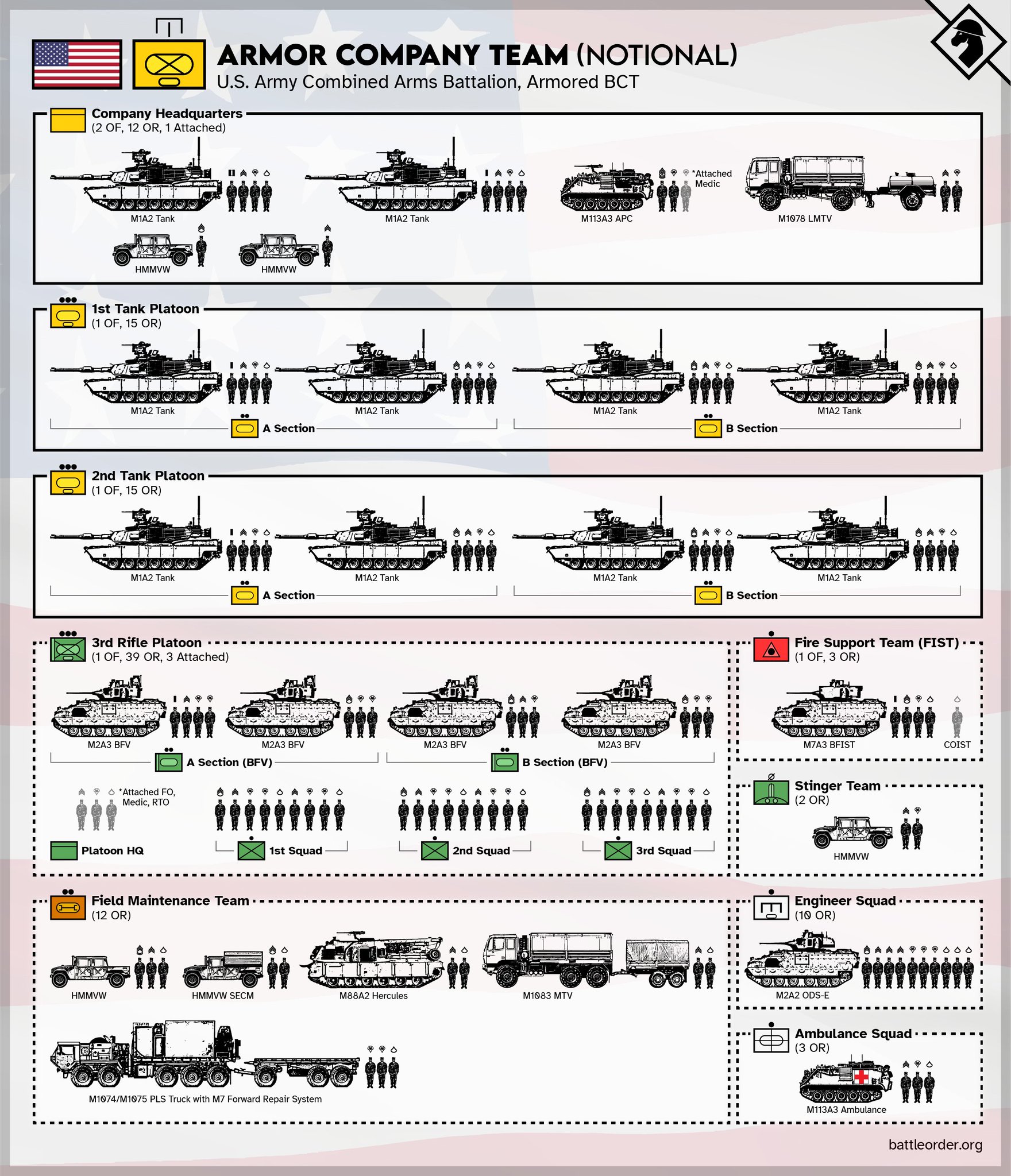 ARMOR COMPANY TEAM (NOTIONAL)
U.S. Army Combined Arms Battalion, Armored BCT

Company Headquarters
(2 OF, 12 OR, 1 Attached)

M1A2 Tank
M1A2 Tank
*Attached Medic
M113A3 APC
M1078 LMTV
HMMVW
HMMVW

1st Tank Platoon
(1 OF, 15 OR)

M1A2 Tank
M1A2 Tank
M1A2 Tank
M1A2 Tank
A Section
B Section

2nd Tank Platoon
(1 OF, 15 OR)

M1A2 Tank
M1A2 Tank
M1A2 Tank
M1A2 Tank
A Section
B Section

3rd Rifle Platoon
(1 OF, 39 OR, 3 Attached)

M2A3 BFV
M2A3 BFV
M2A3 BFV
M2A3 BFV
A Section (BFV)
B Section (BFV)
*Attached FO, Medic, RTO
Platoon HQ
1st Squad
2nd Squad
3rd Squad

Fire Support Team (FIST)
(1 OF, 3 OR)

M7A3 BFIST
COIST

Stinger Team
(2 OR)

HMMVW

Field Maintenance Team
(12 OR)

HMMVW
HMMVW SECM
M88A2 Hercules
M1083 MTV
M1074/M1075 PLS Truck with M7 Forward Repair System

Engineer Squad
(10 OR)

M2A2 ODS-E

Ambulance Squad
(3 OR)

M113A3 Ambulance

battleorder.org