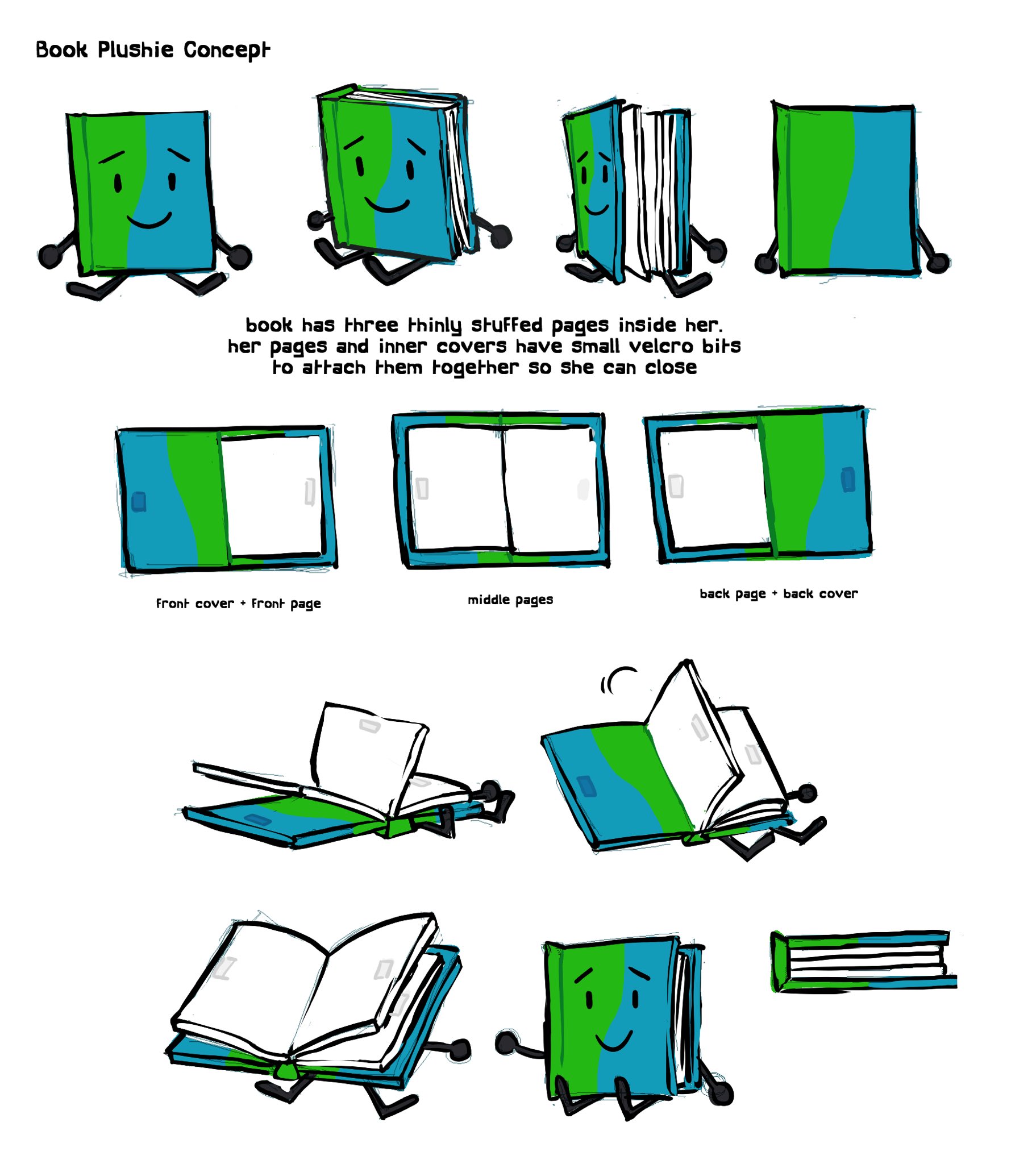 Book Plushie Concept

book has three thinly stuffed pages inside her. her pages and inner covers have small velcro bits to attach them together so she can close

front cover + front page

middle pages

back page + back cover