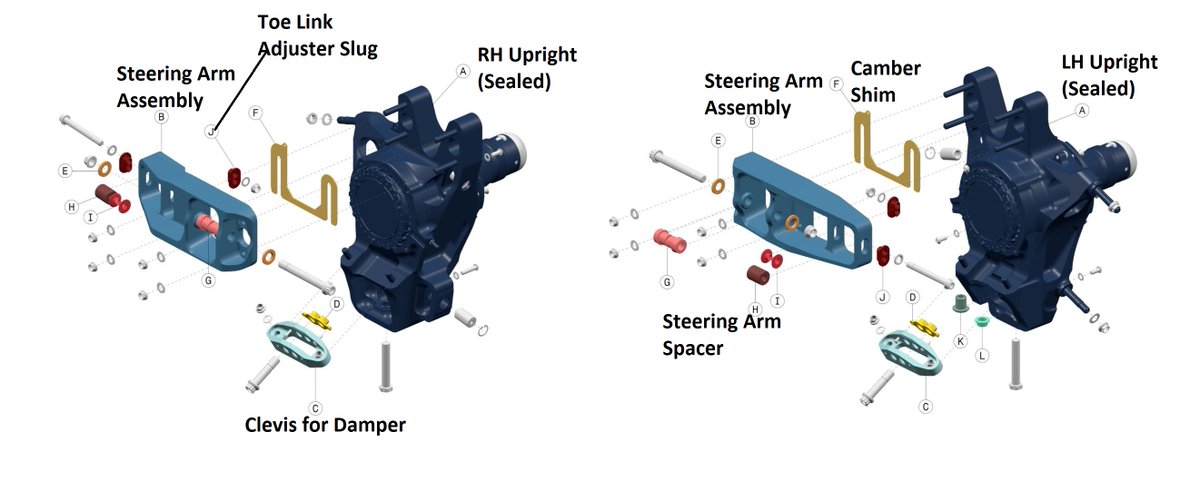 Toe Link
Adjuster Slug

RH Upright
(Sealed)

Steering Arm
Assembly

A
B
J
F
E
H
I
G
D
C

Clevis for Damper

Steering Arm
Assembly

Camber
Shim

LH Upright
(Sealed)

F
B
A
E
G
H
I
J
D
K
L
C

Steering Arm
Spacer