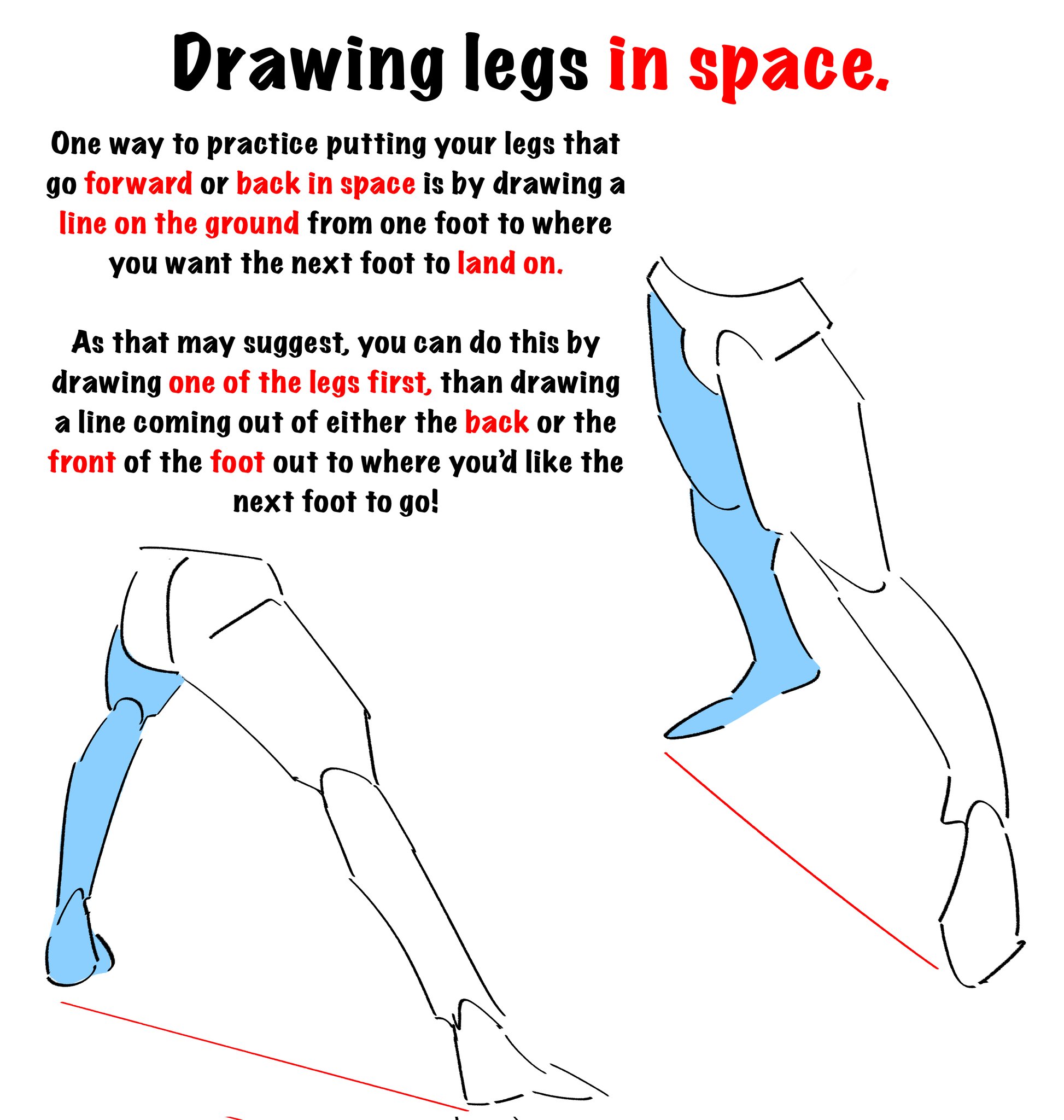 Drawing legs in space.

One way to practice putting your legs that go forward or back in space is by drawing a line on the ground from one foot to where you want the next foot to land on.

As that may suggest, you can do this by drawing one of the legs first, than drawing a line coming out of either the back or the front of the foot out to where you'd like the next foot to go!