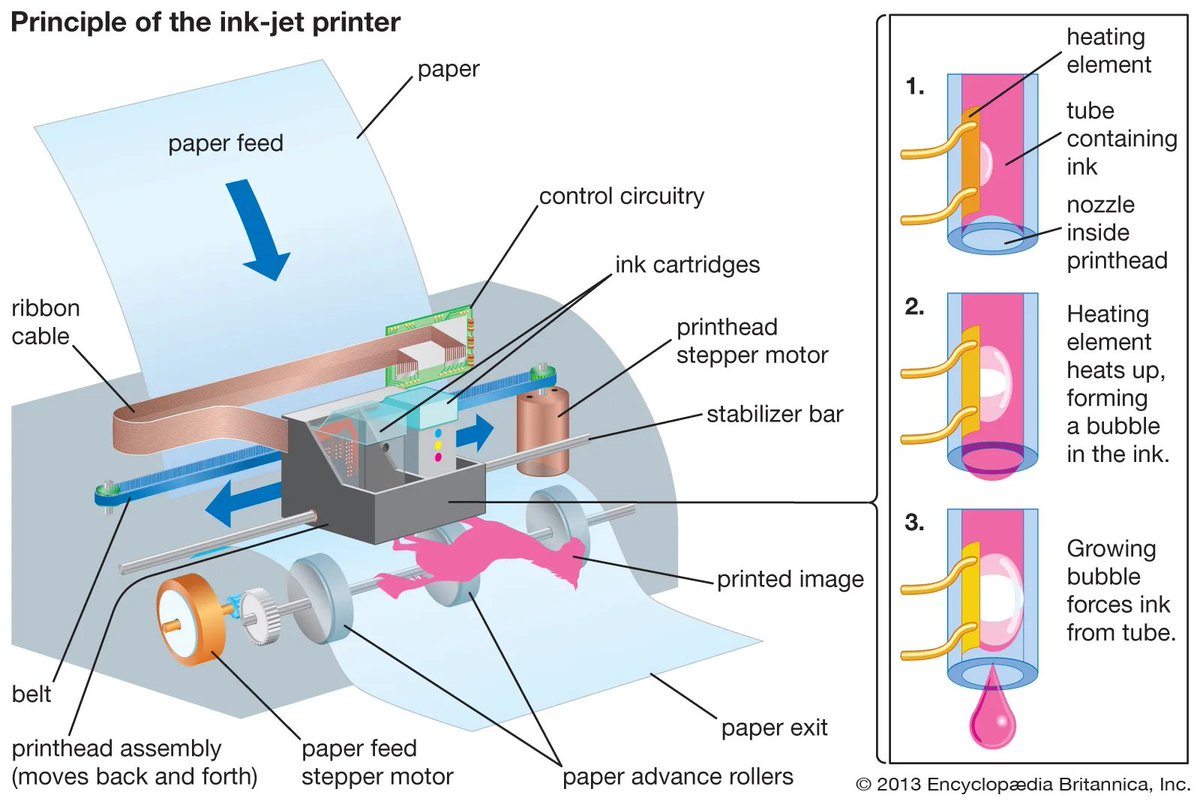 Principle of the ink-jet printer

paper

paper feed

control circuitry

ink cartridges

ribbon cable

printhead stepper motor

stabilizer bar

printed image

belt

printhead assembly (moves back and forth)

paper feed stepper motor

paper advance rollers

paper exit

1.

heating element

tube containing ink

nozzle inside printhead

2.

Heating element heats up, forming a bubble in the ink.

3.

Growing bubble forces ink from tube.

© 2013 Encyclopædia Britannica, Inc.