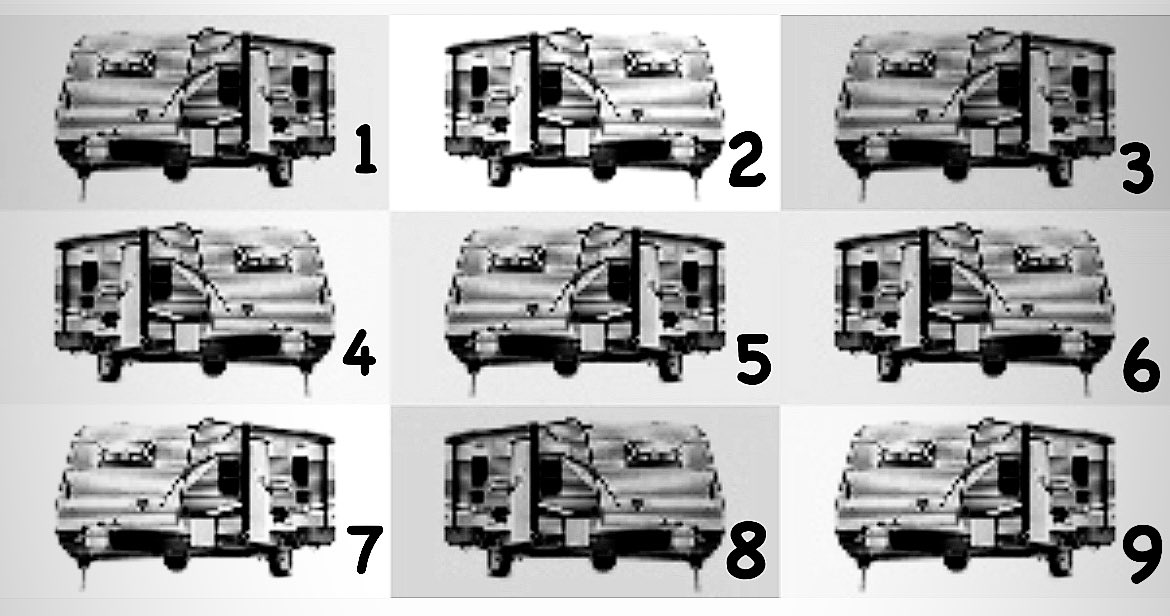 1
2
3
4
5
6
7
8
9