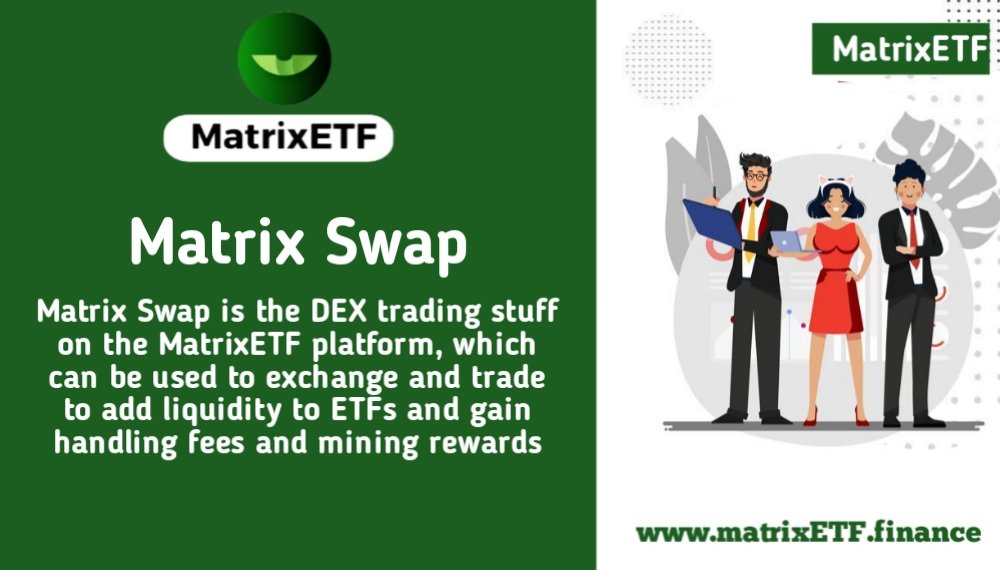 MatrixETF

Matrix Swap

Matrix Swap is the DEX trading stuff on the MatrixETF platform, which can be used to exchange and trade to add liquidity to ETFs and gain handling fees and mining rewards

MatrixETF

www.matrixETF.finance