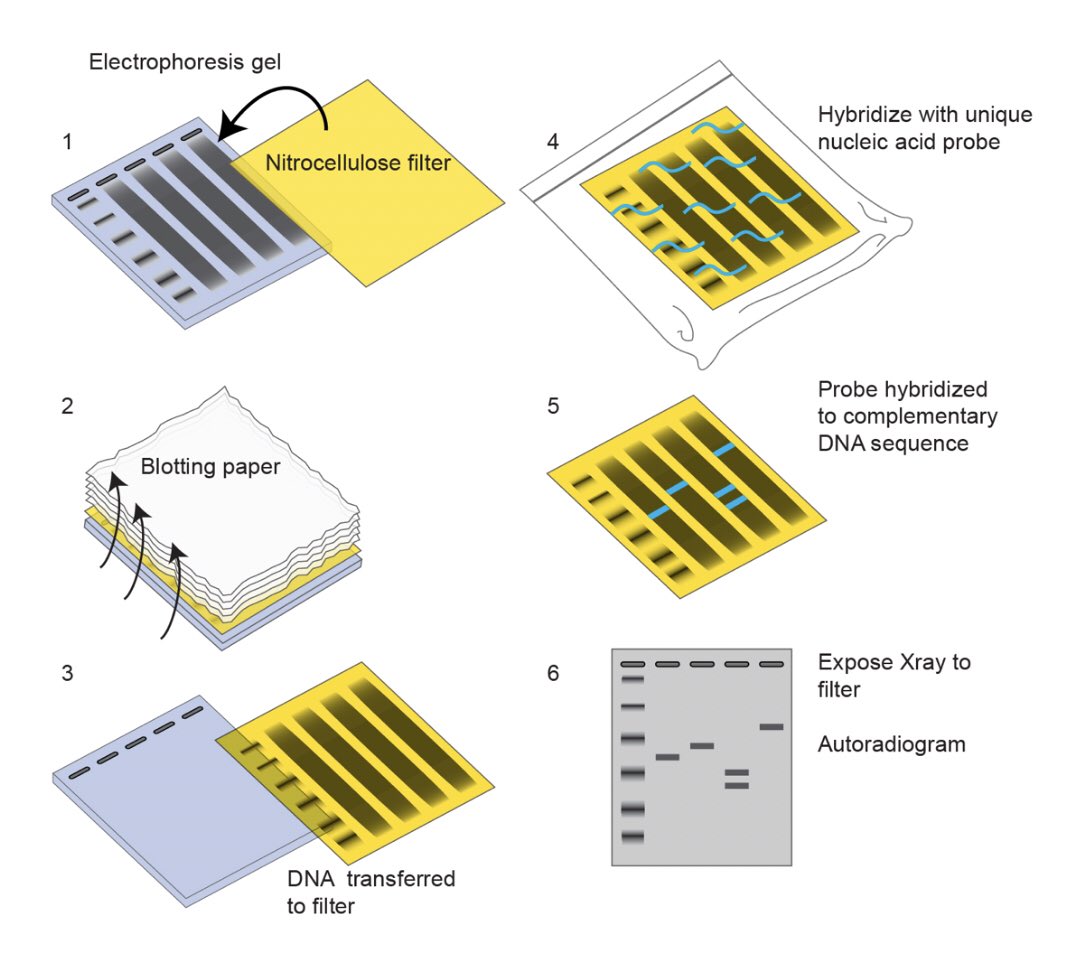 Electrophoresis gel

1

Nitrocellulose filter

2

Blotting paper

3

DNA transferred to filter

4

Hybridize with unique nucleic acid probe

5

Probe hybridized to complementary DNA sequence

6

Expose Xray to filter

Autoradiogram