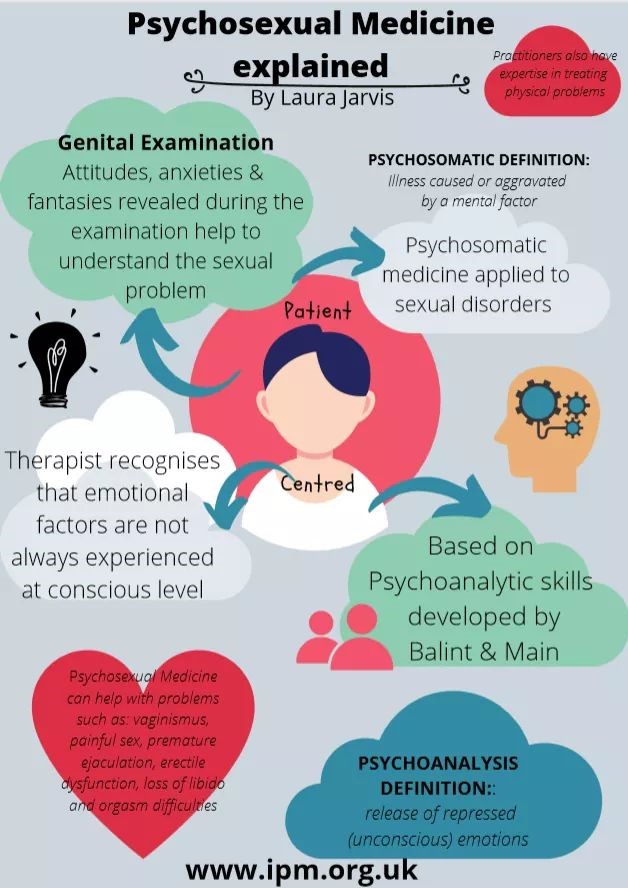 Psychosexual Medicine explained
By Laura Jarvis

Practitioners also have expertise in treating physical problems

Genital Examination
Attitudes, anxieties & fantasies revealed during the examination help to understand the sexual problem

PSYCHOSOMATIC DEFINITION:
Illness caused or aggravated by a mental factor

Psychosomatic medicine applied to sexual disorders

Patient

Centred

Therapist recognises that emotional factors are not always experienced at conscious level

Based on Psychoanalytic skills developed by Balint & Main

Psychosexual Medicine can help with problems such as: vaginismus, painful sex, premature ejaculation, erectile dysfunction, loss of libido and orgasm difficulties

PSYCHOANALYSIS DEFINITION::
release of repressed (unconscious) emotions

www.ipm.org.uk