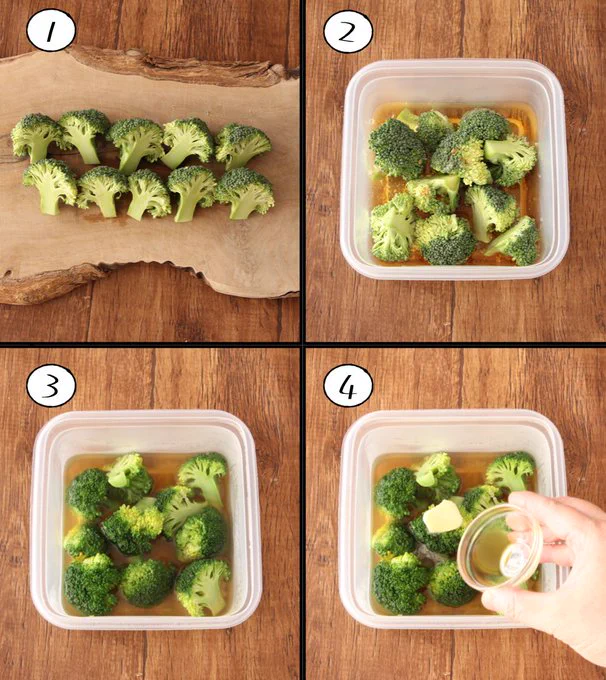 1
2
3
4