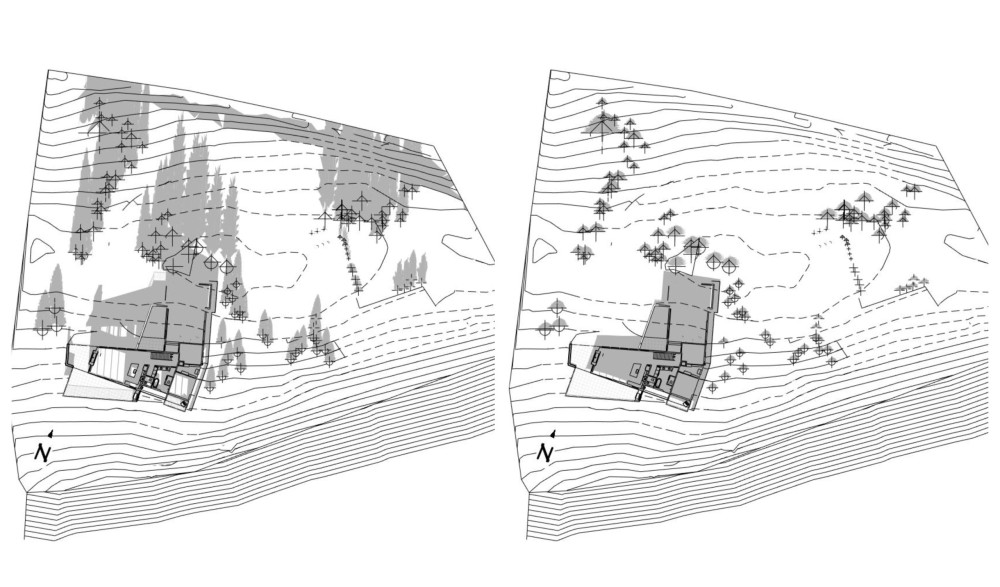 N

N