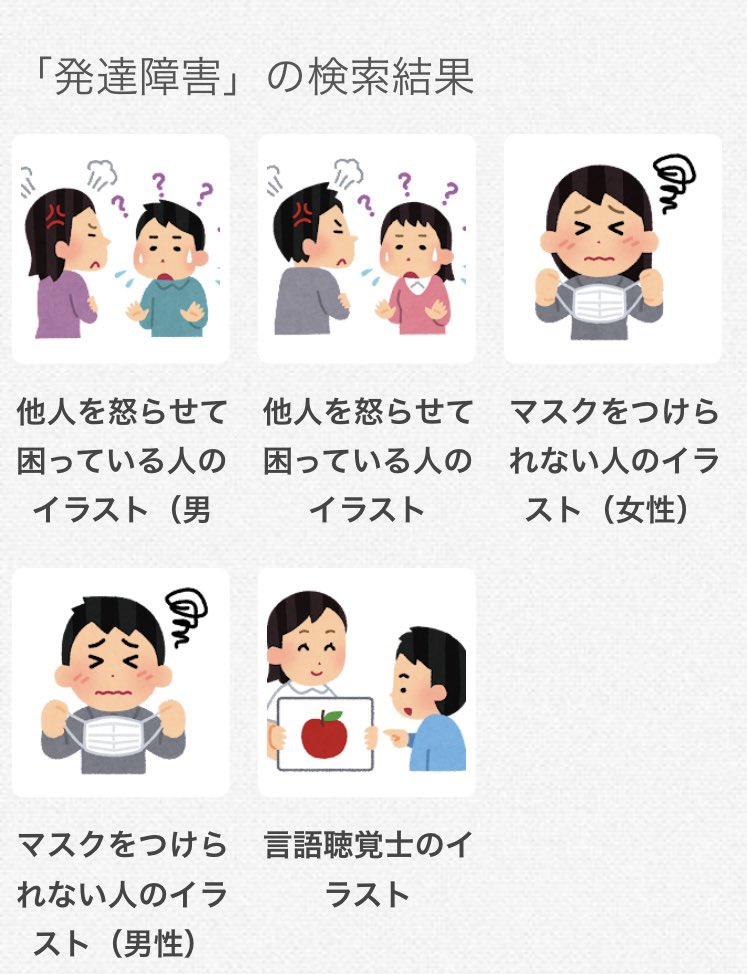 「発達障害」の検索結果

他人を怒らせて困っている人のイラスト（男

他人を怒らせて困っている人のイラスト

マスクをつけられない人のイラスト（女性）

マスクをつけられない人のイラスト（男性）

言語聴覚士のイラスト