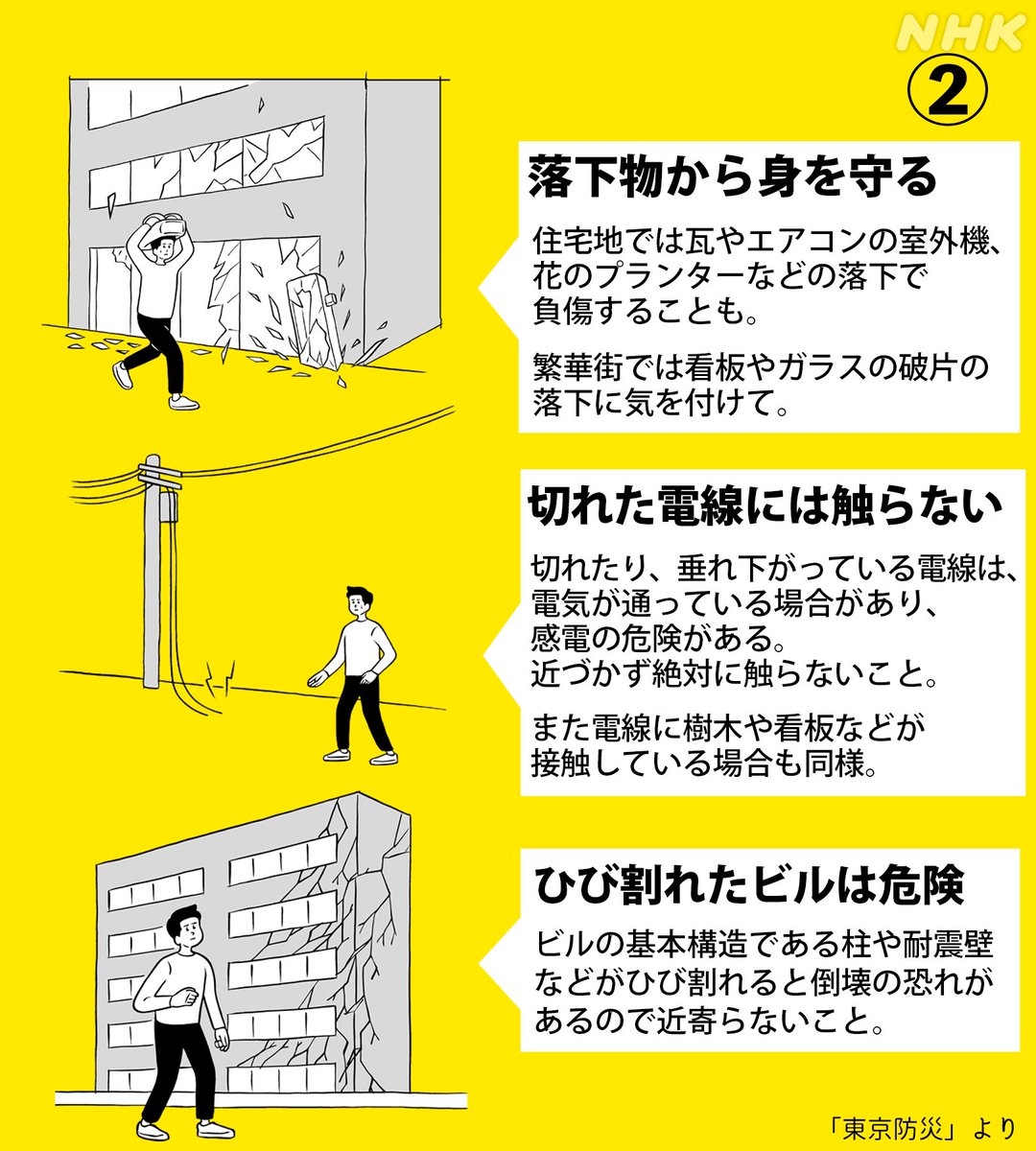 NHK

②

落下物から身を守る

住宅地では瓦やエアコンの室外機、花のプランターなどの落下で負傷することも。

繁華街では看板やガラスの破片の落下に気を付けて。

切れた電線には触らない

切れたり、垂れ下がっている電線は、電気が通っている場合があり、感電の危険がある。近づかず絶対に触らないこと。

また電線に樹木や看板などが接触している場合も同様。

ひび割れたビルは危険

ビルの基本構造である柱や耐震壁などがひび割れると倒壊の恐れがあるので近寄らないこと。

「東京防災」より