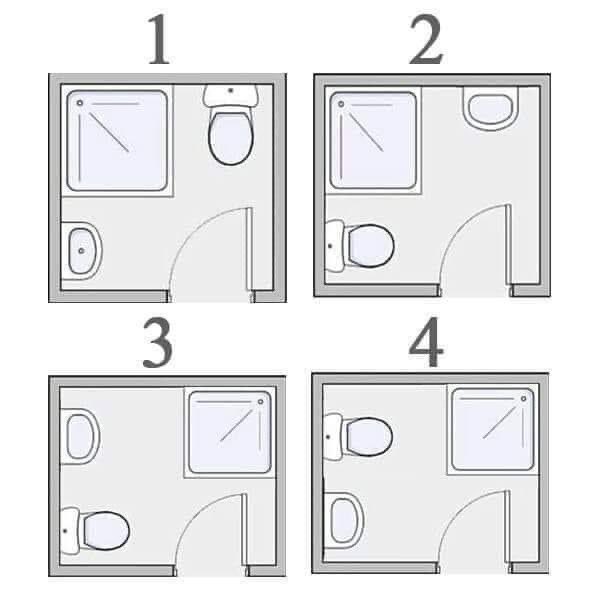 1
2
3
4