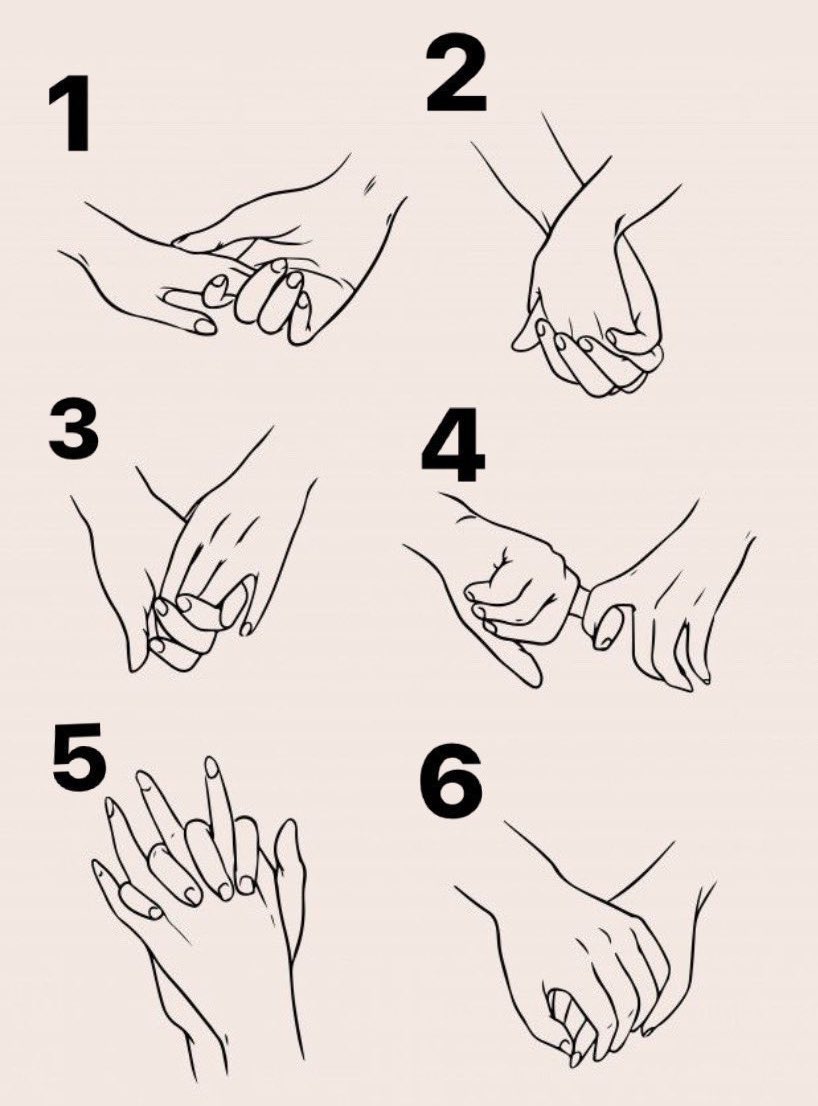 1

2

3

4

5

6