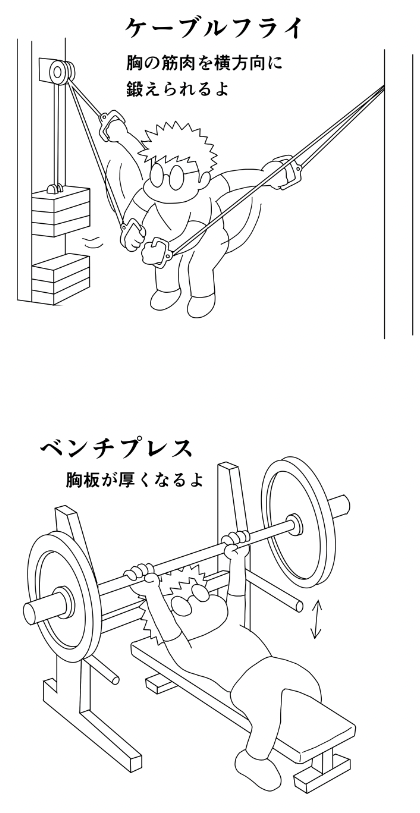 ケーブルフライ

胸の筋肉を横方向に
鍛えられるよ

ベンチプレス

胸板が厚くなるよ