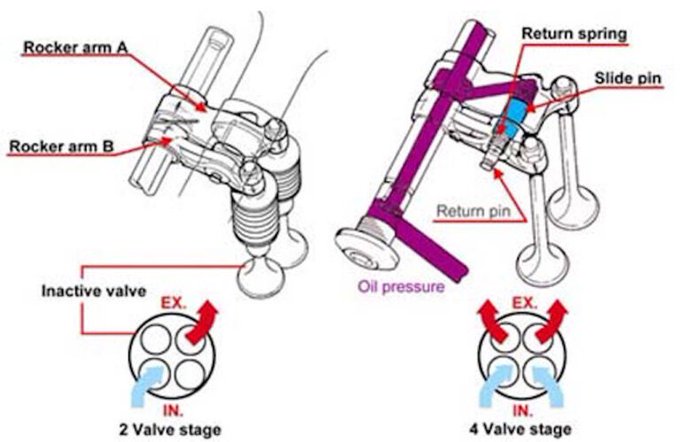 Rocker arm A

Rocker arm B

Inactive valve

EX.

IN.

2 Valve stage

Return spring

Slide pin

Return pin

Oil pressure

EX.

IN.

4 Valve stage