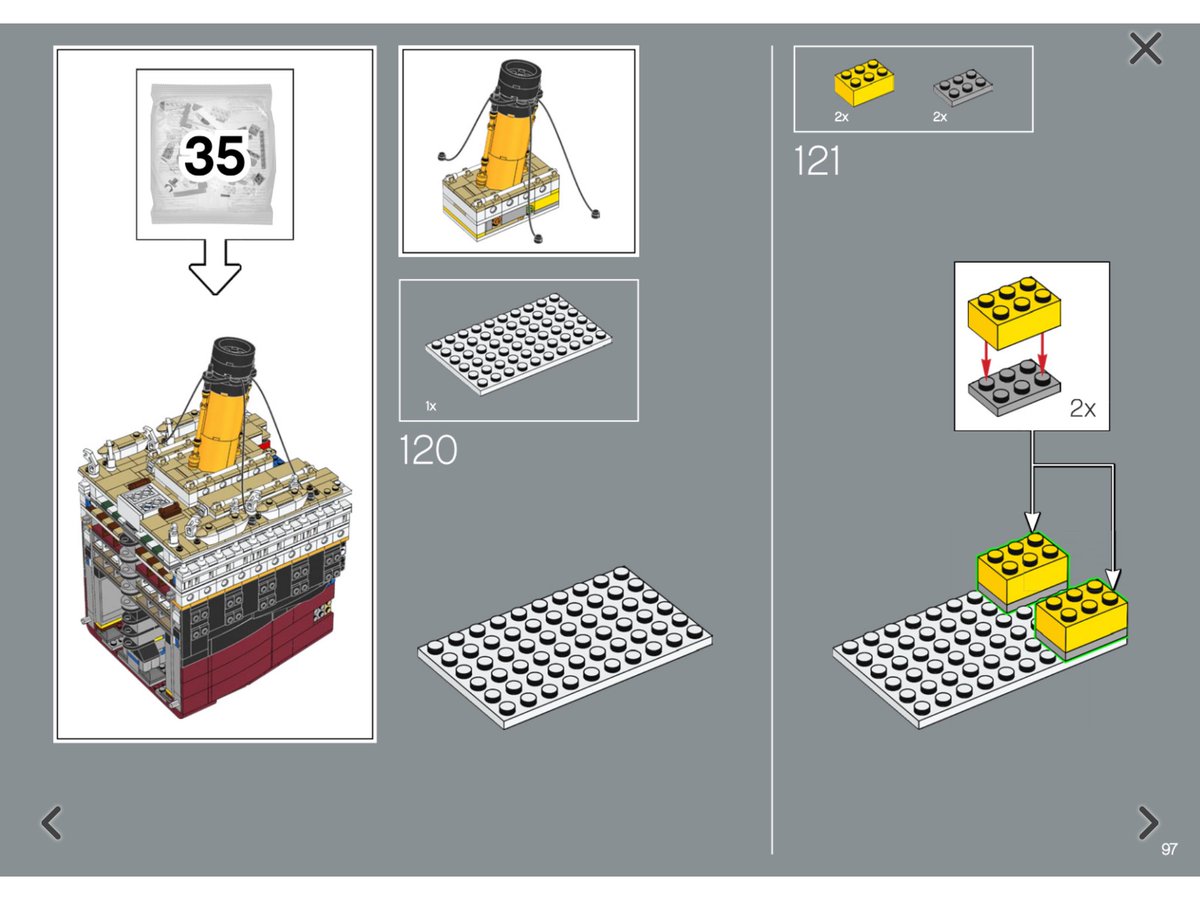 35

1x

120

2x 2x

121

2x

97