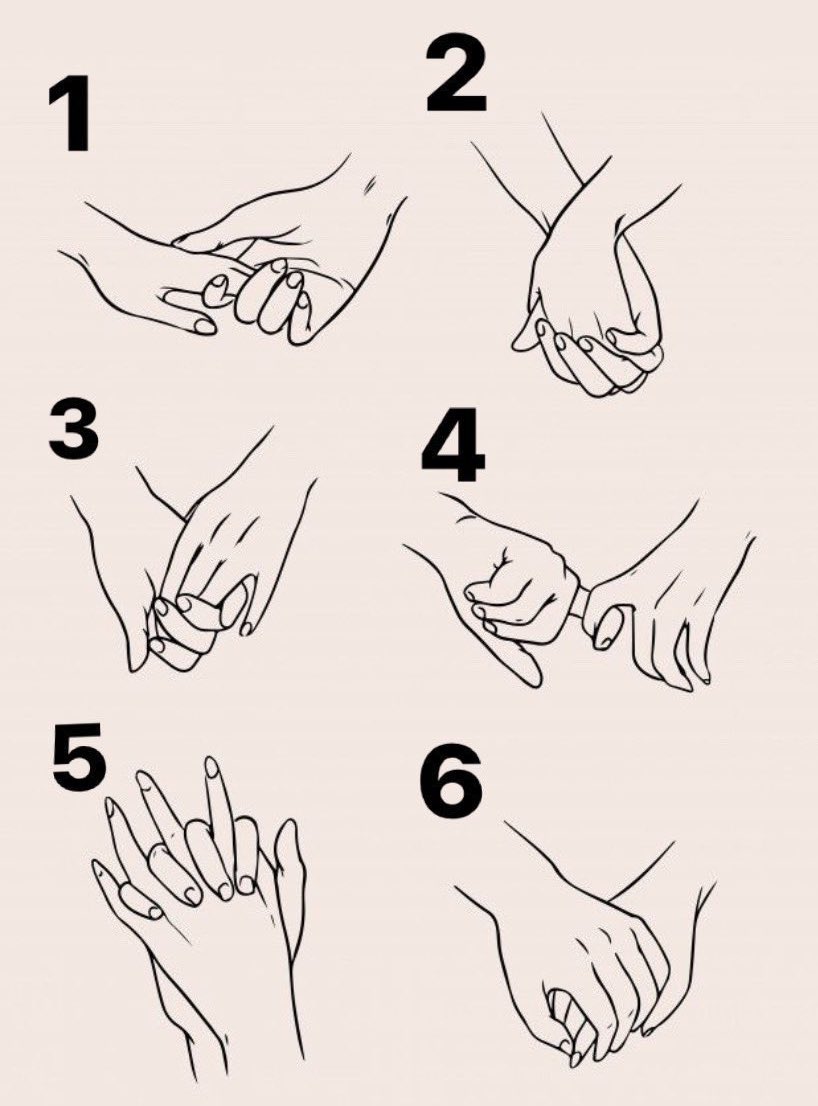 1
2
3
4
5
6