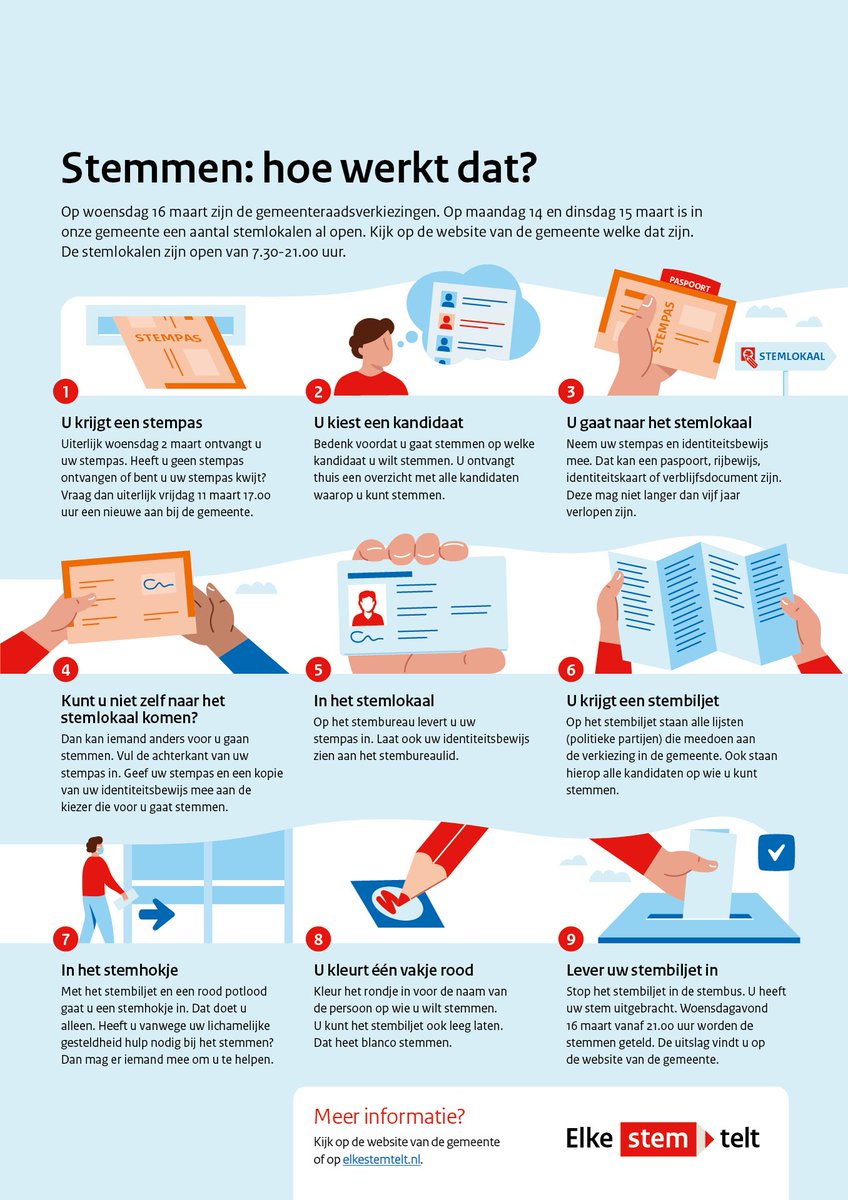 Stemmen: hoe werkt dat?

Op woensdag 16 maart zijn de gemeenteraadsverkiezingen. Op maandag 14 en dinsdag 15 maart is in onze gemeente een aantal stemlokalen al open. Kijk op de website van de gemeente welke dat zijn. De stemlokalen zijn open van 7.30-21.00 uur.

STEMPAS

PASPOORT

STEMPAS

STEMLOKAAL

1

U krijgt een stempas

Uiterlijk woensdag 2 maart ontvangt u uw stempas. Heeft u geen stempas ontvangen of bent u uw stempas kwijt? Vraag dan uiterlijk vrijdag 11 maart 17.00 uur een nieuwe aan bij de gemeente.

2

U kiest een kandidaat

Bedenk voordat u gaat stemmen op welke kandidaat u wilt stemmen. U ontvangt thuis een overzicht met alle kandidaten waarop u kunt stemmen.

3

U gaat naar het stemlokaal

Neem uw stempas en identiteitsbewijs mee. Dat kan een paspoort, rijbewijs, identiteitskaart of verblijfsdocument zijn. Deze mag niet langer dan vijf jaar verlopen zijn.

4

Kunt u niet zelf naar het stemlokaal komen?

Dan kan iemand anders voor u gaan stemmen. Vul de achterkant van uw stempas in. Geef uw stempas en een kopie van uw identiteitsbewijs mee aan de kiezer die voor u gaat stemmen.

5

In het stemlokaal

Op het stembureau levert u uw stempas in. Laat ook uw identiteitsbewijs zien aan het stembureaulid.

6

U krijgt een stembiljet

Op het stembiljet staan alle lijsten (politieke partijen) die meedoen aan de verkiezing in de gemeente. Ook staan hierop alle kandidaten op wie u kunt stemmen.

7

In het stemhokje

Met het stembiljet en een rood potlood gaat u een stemhokje in. Dat doet u alleen. Heeft u vanwege uw lichamelijke gesteldheid hulp nodig bij het stemmen? Dan mag er iemand mee om u te helpen.

8

U kleurt één vakje rood

Kleur het rondje in voor de naam van de persoon op wie u wilt stemmen. U kunt het stembiljet ook leeg laten. Dat heet blanco stemmen.

9

Lever uw stembiljet in

Stop het stembiljet in de stembus. U heeft uw stem uitgebracht. Woensdagavond 16 maart vanaf 21.00 uur worden de stemmen geteld. De uitslag vindt u op de website van de gemeente.

Meer informatie?

Kijk op de website van de gemeente of op elkestemtelt.nl.

Elke stem telt