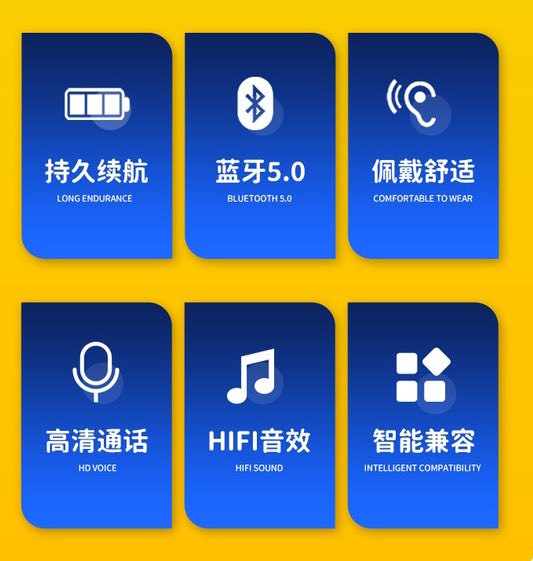 持久续航
LONG ENDURANCE

蓝牙5.0
BLUETOOTH 5.0

佩戴舒适
COMFORTABLE TO WEAR

高清通话
HD VOICE

HIFI音效
HIFI SOUND

智能兼容
INTELLIGENT COMPATIBILITY