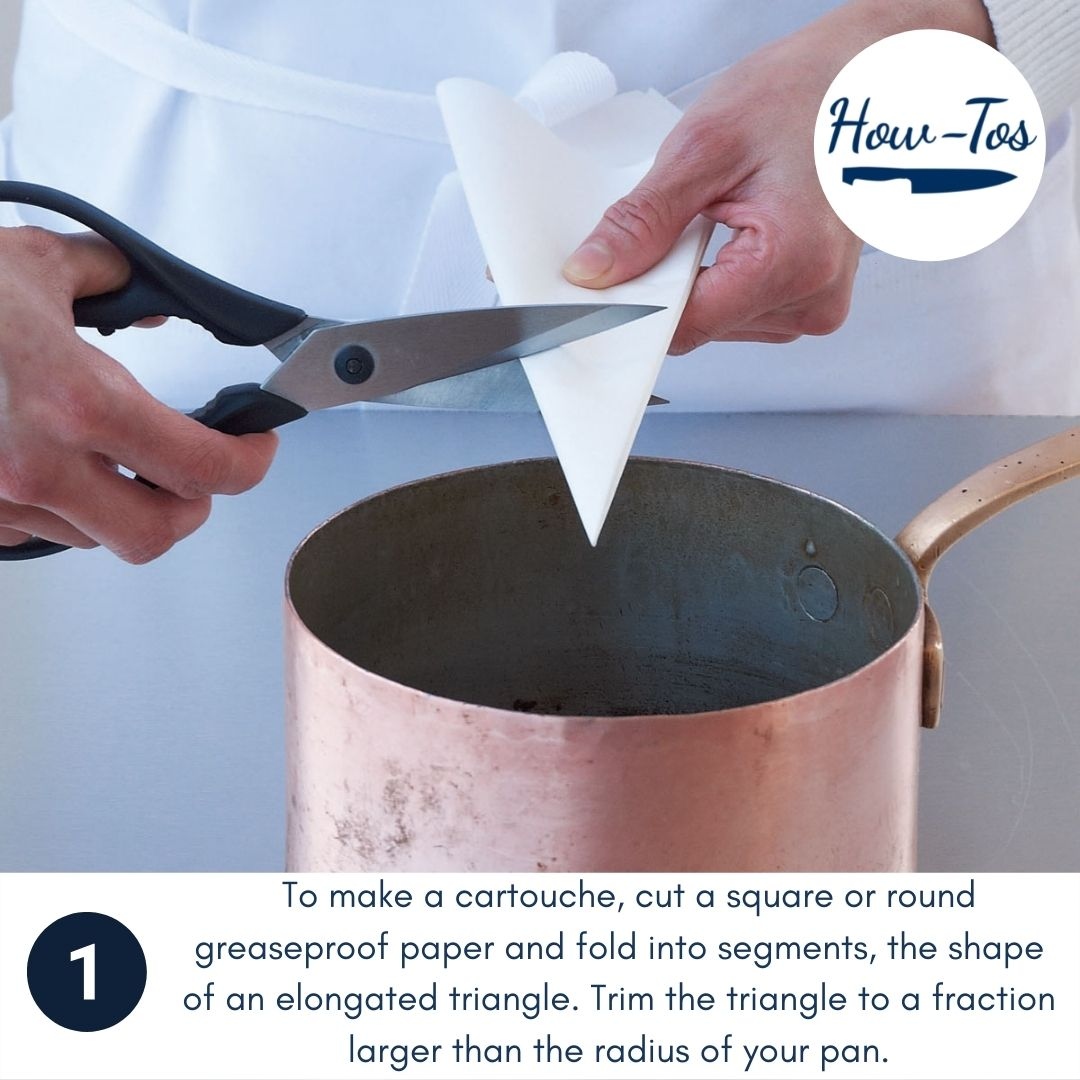 How-Tos

1

To make a cartouche, cut a square or round greaseproof paper and fold into segments, the shape of an elongated triangle. Trim the triangle to a fraction larger than the radius of your pan.