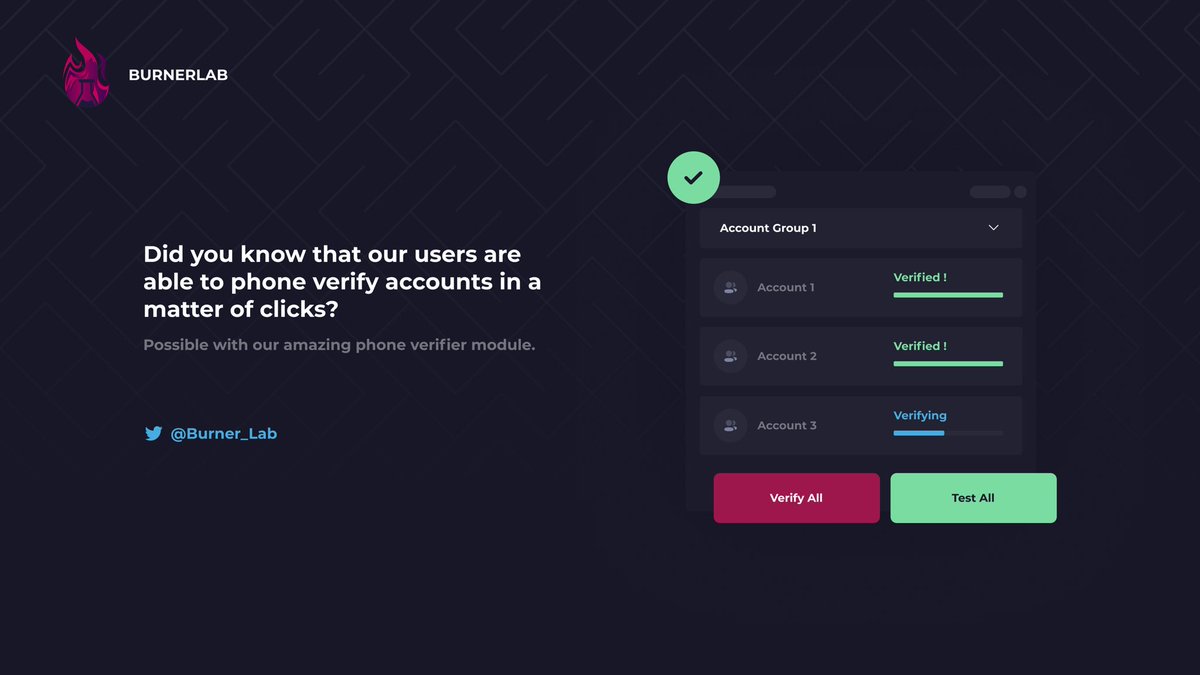 BURNERLAB

Did you know that our users are able to phone verify accounts in a matter of clicks?

Possible with our amazing phone verifier module.

@Burner_Lab

Account Group 1

Account 1
Verified !

Account 2
Verified !

Account 3
Verifying

Verify All
Test All