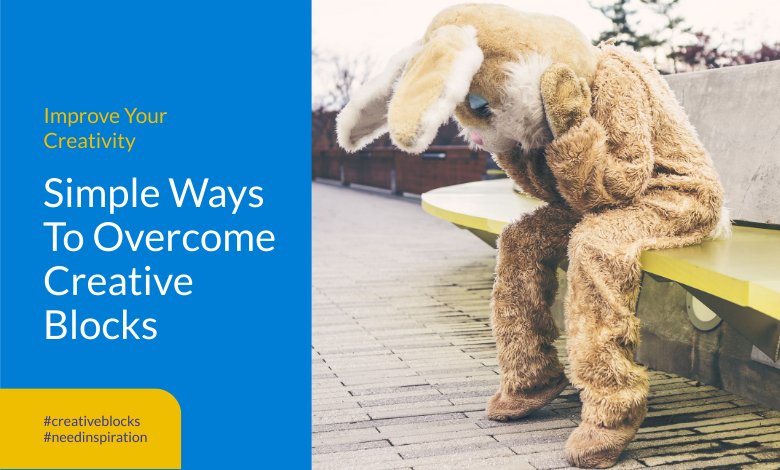 Improve Your Creativity

Simple Ways To Overcome Creative Blocks

#creativeblocks
#needinspiration