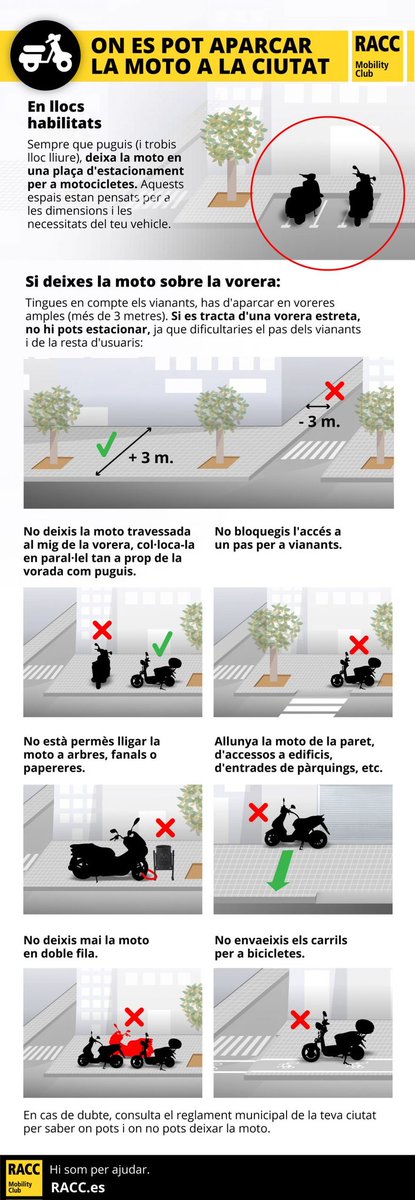 ON ES POT APARCAR LA MOTO A LA CIUTAT

RACC Mobility Club

En llocs habilitats

Sempre que puguis (i trobis lloc lliure), deixa la moto en una plaça d'estacionament per a motocicletes. Aquests espais estan pensats per a les dimensions i les necessitats del teu vehicle.

Si deixes la moto sobre la vorera:

Tingues en compte els vianants, has d'aparcar en voreres amples (més de 3 metres). Si es tracta d'una vorera estreta, no hi pots estacionar, ja que dificultaries el pas dels vianants i de la resta d'usuaris:

+ 3 m.

- 3 m.

No deixis la moto travessada al mig de la vorera, col·loca-la en paral·lel tan a prop de la vorada com puguis.

No bloquegis l'accés a un pas per a vianants.

No està permès lligar la moto a arbres, fanals o papereres.

Allunya la moto de la paret, d'accessos a edificis, d'entrades de pàrquings, etc.

No deixis mai la moto en doble fila.

No envaeixis els carrils per a bicicletes.

En cas de dubte, consulta el reglament municipal de la teva ciutat per saber on pots i on no pots deixar la moto.

RACC Mobility Club

Hi som per ajudar.
RACC.es