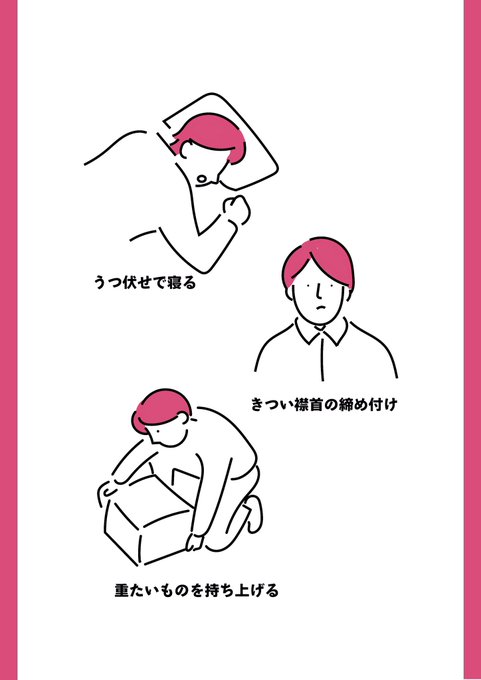 うつ伏せで寝る

きつい襟首の締め付け

重たいものを持ち上げる