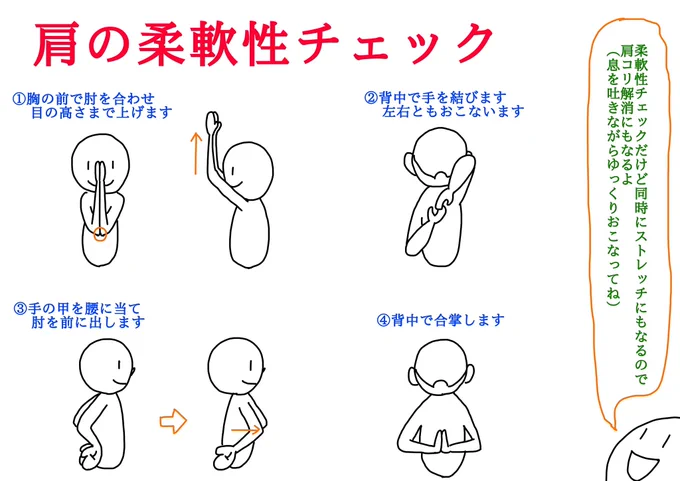 肩の柔軟性チェック

①胸の前で肘を合わせ
目の高さまで上げます

②背中で手を結びます
左右ともおこないます

③手の甲を腰に当て
肘を前に出します

④背中で合掌します

柔軟性チェックだけど同時にストレッチにもなるので
肩コリ解消にもなるよ
（息を吐きながらゆっくりおこなってね）