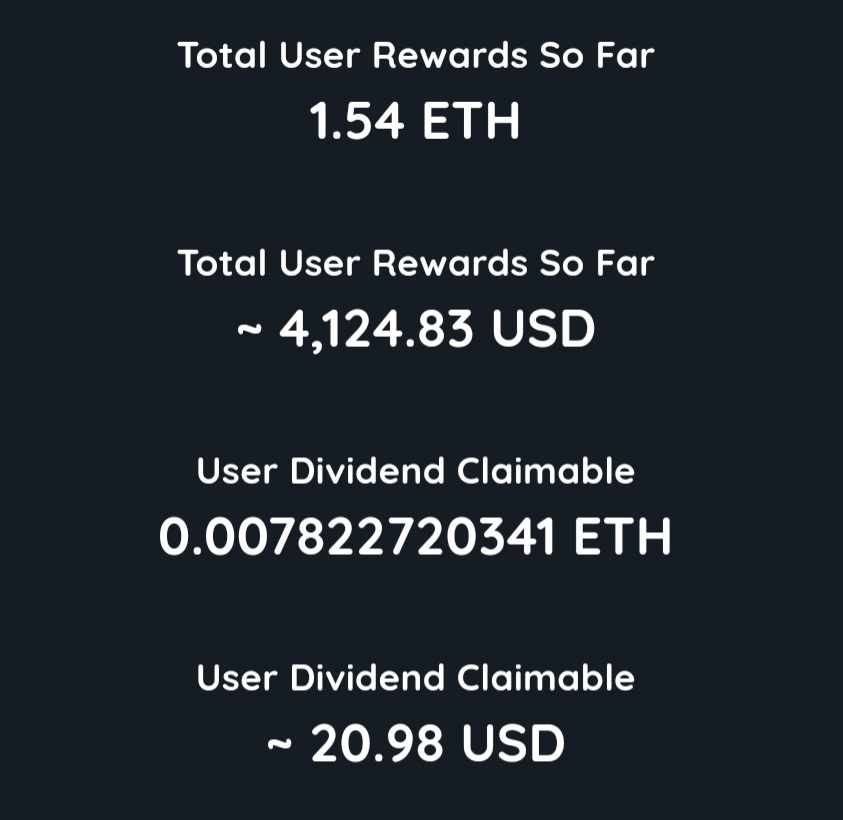 Total User Rewards So Far

1.54 ETH

Total User Rewards So Far

~ 4,124.83 USD

User Dividend Claimable

0.007822720341 ETH

User Dividend Claimable

~ 20.98 USD