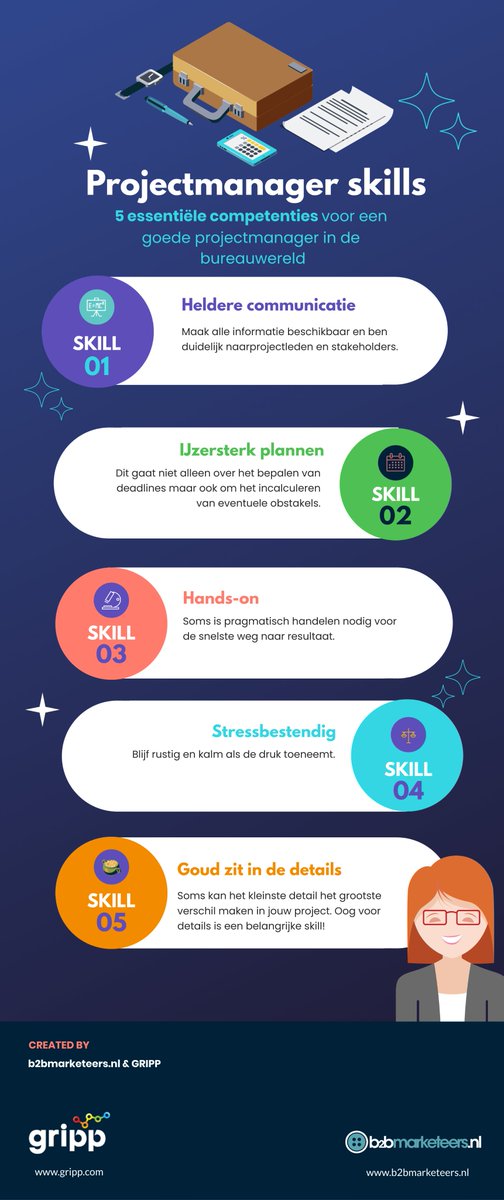 Projectmanager skills

5 essentiële competenties voor een goede projectmanager in de bureauwereld

SKILL 01

Heldere communicatie

Maak alle informatie beschikbaar en ben duidelijk naarprojectleden en stakeholders.

IJzersterk plannen

Dit gaat niet alleen over het bepalen van deadlines maar ook om het incalculeren van eventuele obstakels.

SKILL 02

SKILL 03

Hands-on

Soms is pragmatisch handelen nodig voor de snelste weg naar resultaat.

Stressbestendig

Blijf rustig en kalm als de druk toeneemt.

SKILL 04

SKILL 05

Goud zit in de details

Soms kan het kleinste detail het grootste verschil maken in jouw project. Oog voor details is een belangrijke skill!

CREATED BY

b2bmarketeers.nl & GRIPP

gripp

www.gripp.com

b2bmarketeers.nl

www.b2bmarketeers.nl